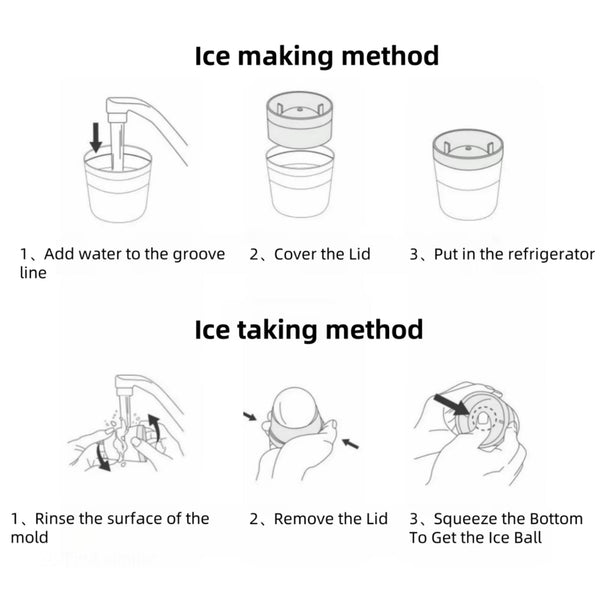 Ice making method

1、Add water to the groove line

2、Cover the Lid

3、Put in the refrigerator

Ice taking method

1、Rinse the surface of the mold

2、Remove the Lid

3、Squeeze the Bottom To Get the Ice Ball