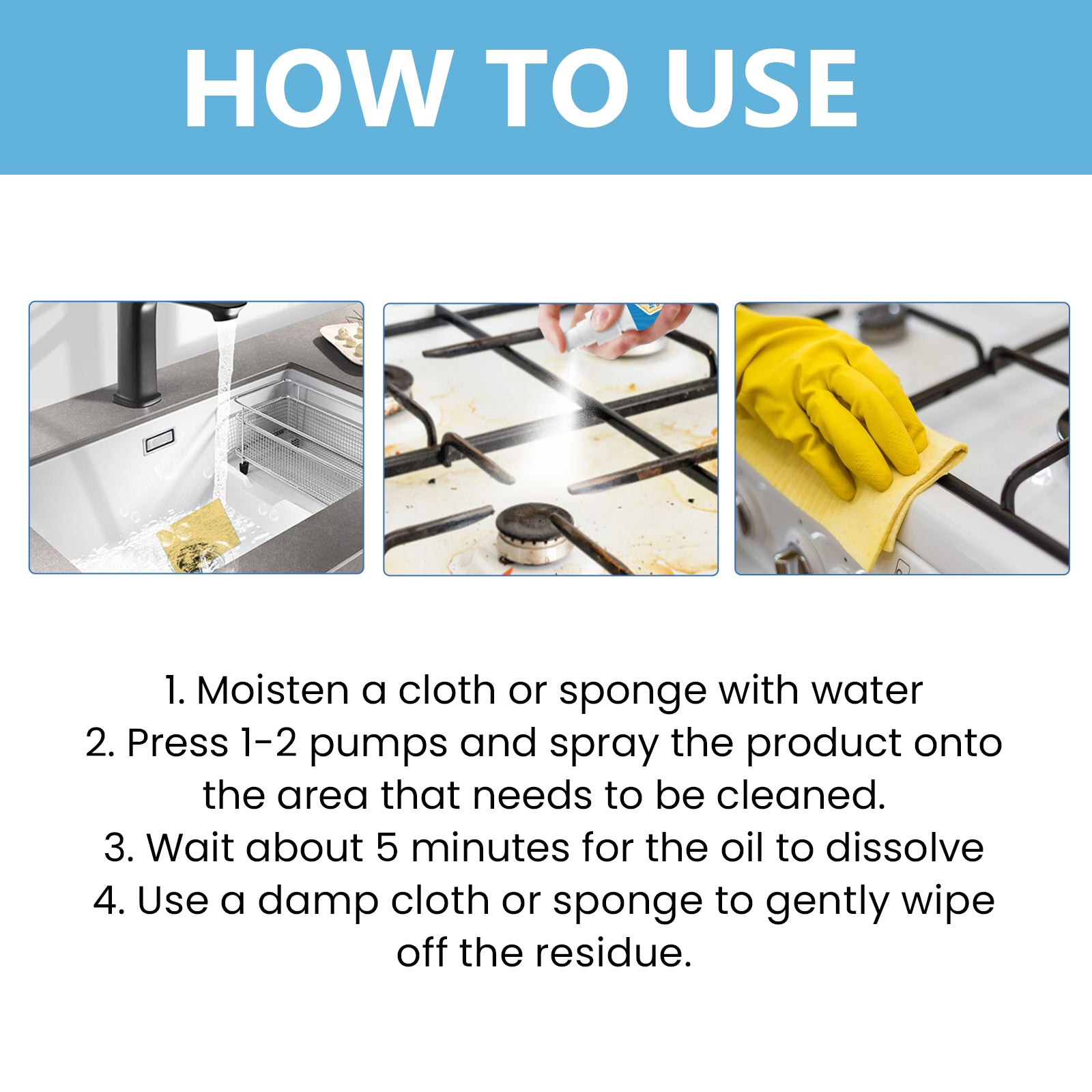 HOW TO USE

1. Moisten a cloth or sponge with water
2. Press 1-2 pumps and spray the product onto the area that needs to be cleaned.
3. Wait about 5 minutes for the oil to dissolve
4. Use a damp cloth or sponge to gently wipe off the residue.