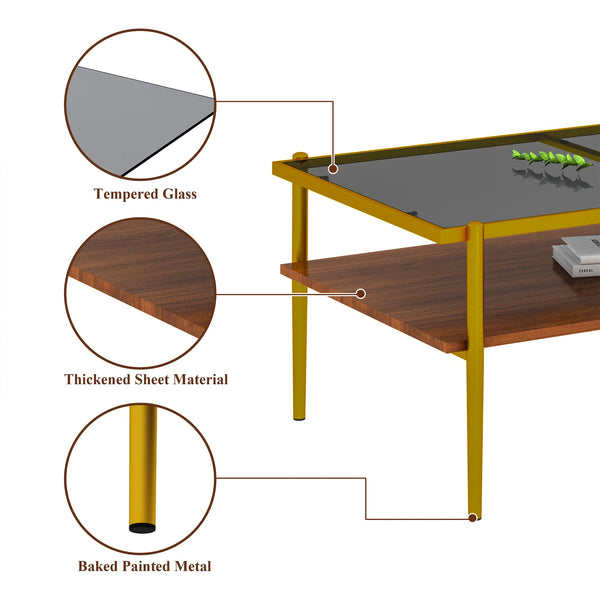 Tempered Glass

Thickened Sheet Material

Baked Painted Metal