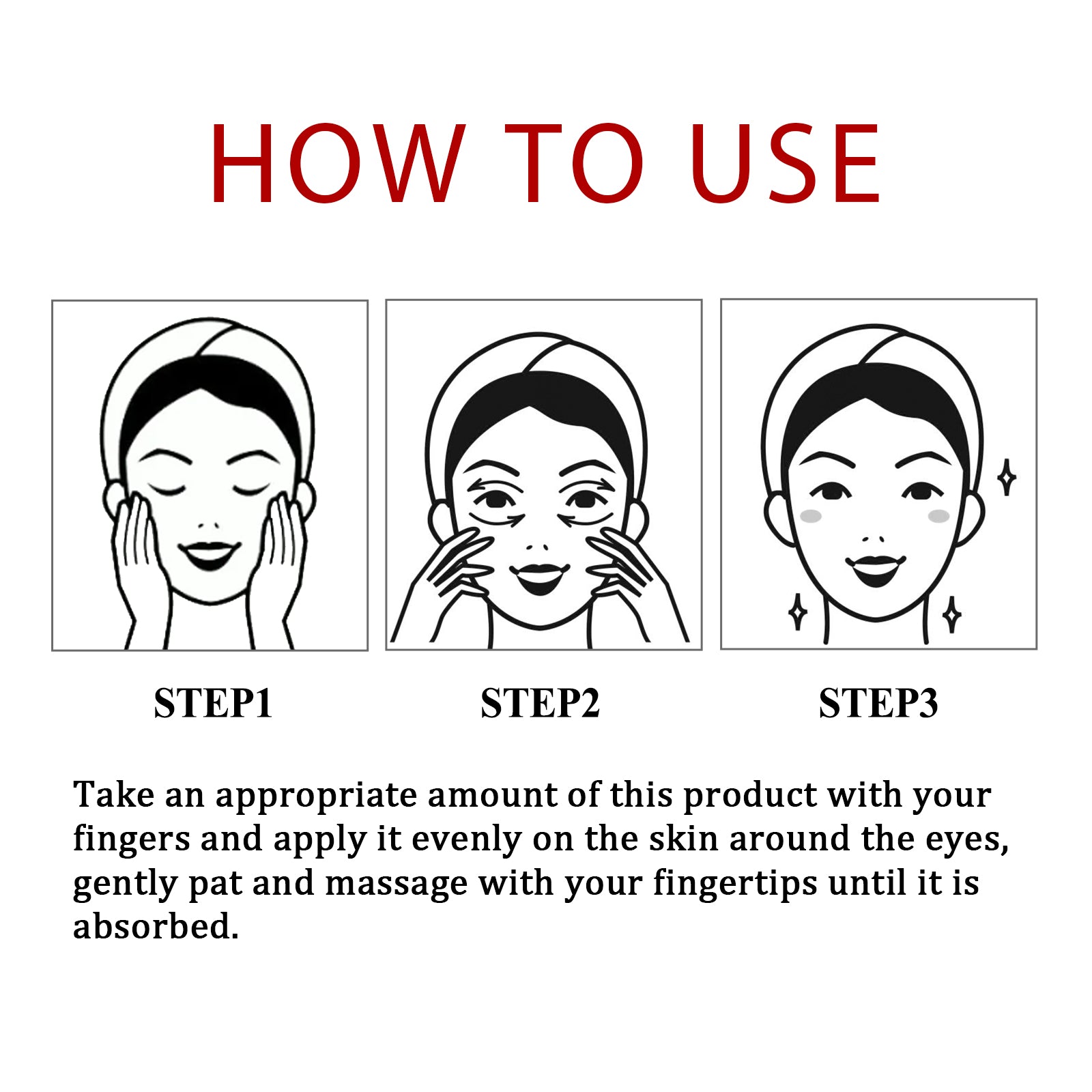 HOW TO USE

STEP1

STEP2

STEP3

Take an appropriate amount of this product with your fingers and apply it evenly on the skin around the eyes, gently pat and massage with your fingertips until it is absorbed.