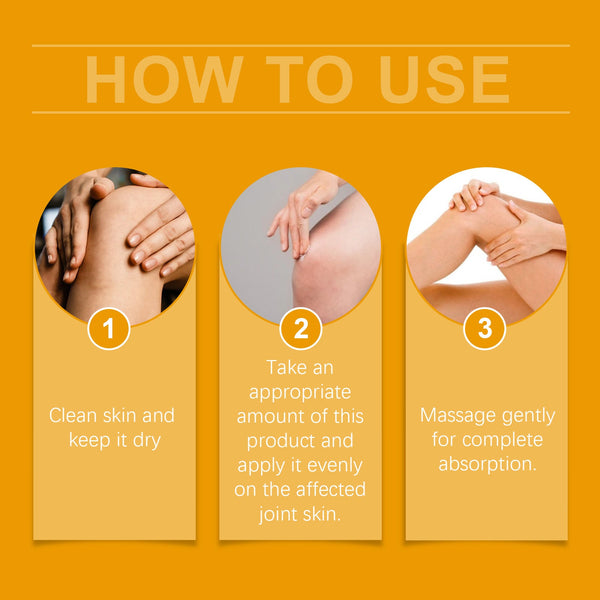 HOW TO USE

1

Clean skin and keep it dry

2

Take an appropriate amount of this product and apply it evenly on the affected joint skin.

3

Massage gently for complete absorption.