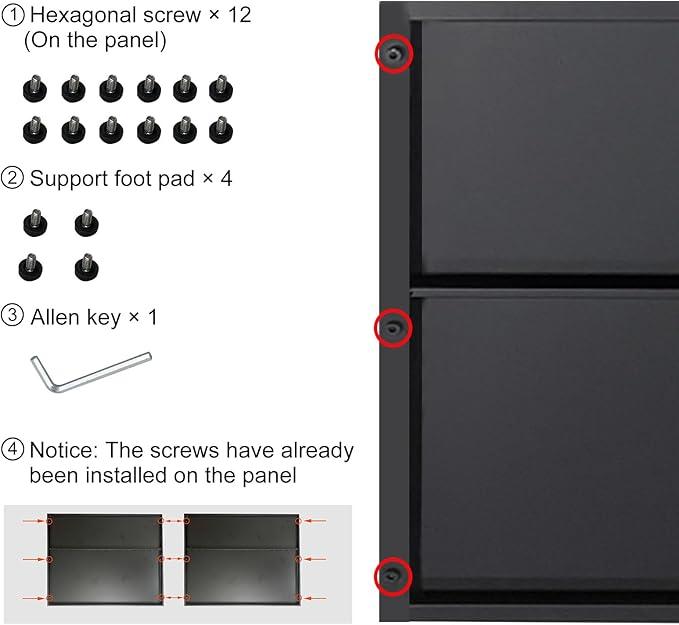 ① Hexagonal screw × 12
(On the panel)

② Support foot pad × 4

③ Allen key × 1

④ Notice: The screws have already been installed on the panel