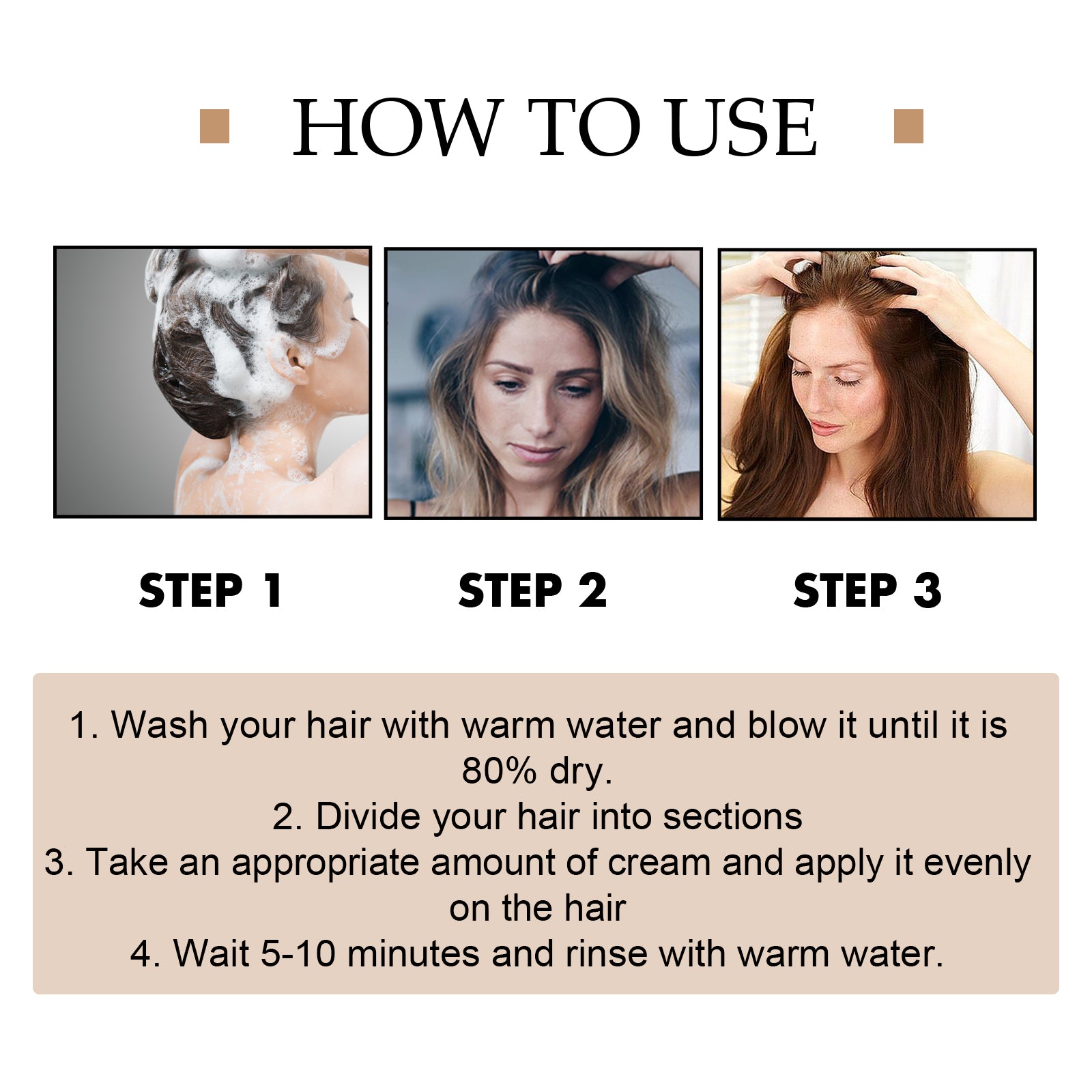 HOW TO USE

STEP 1

STEP 2

STEP 3

1. Wash your hair with warm water and blow it until it is 80% dry.
2. Divide your hair into sections
3. Take an appropriate amount of cream and apply it evenly on the hair
4. Wait 5-10 minutes and rinse with warm water.