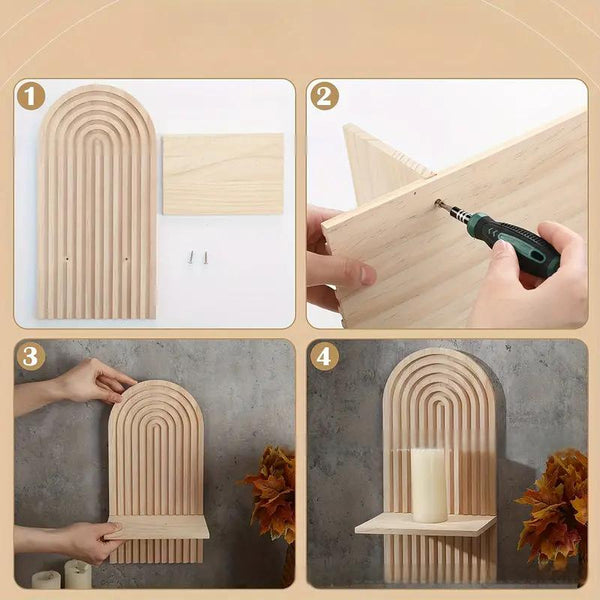 1

2

3

4