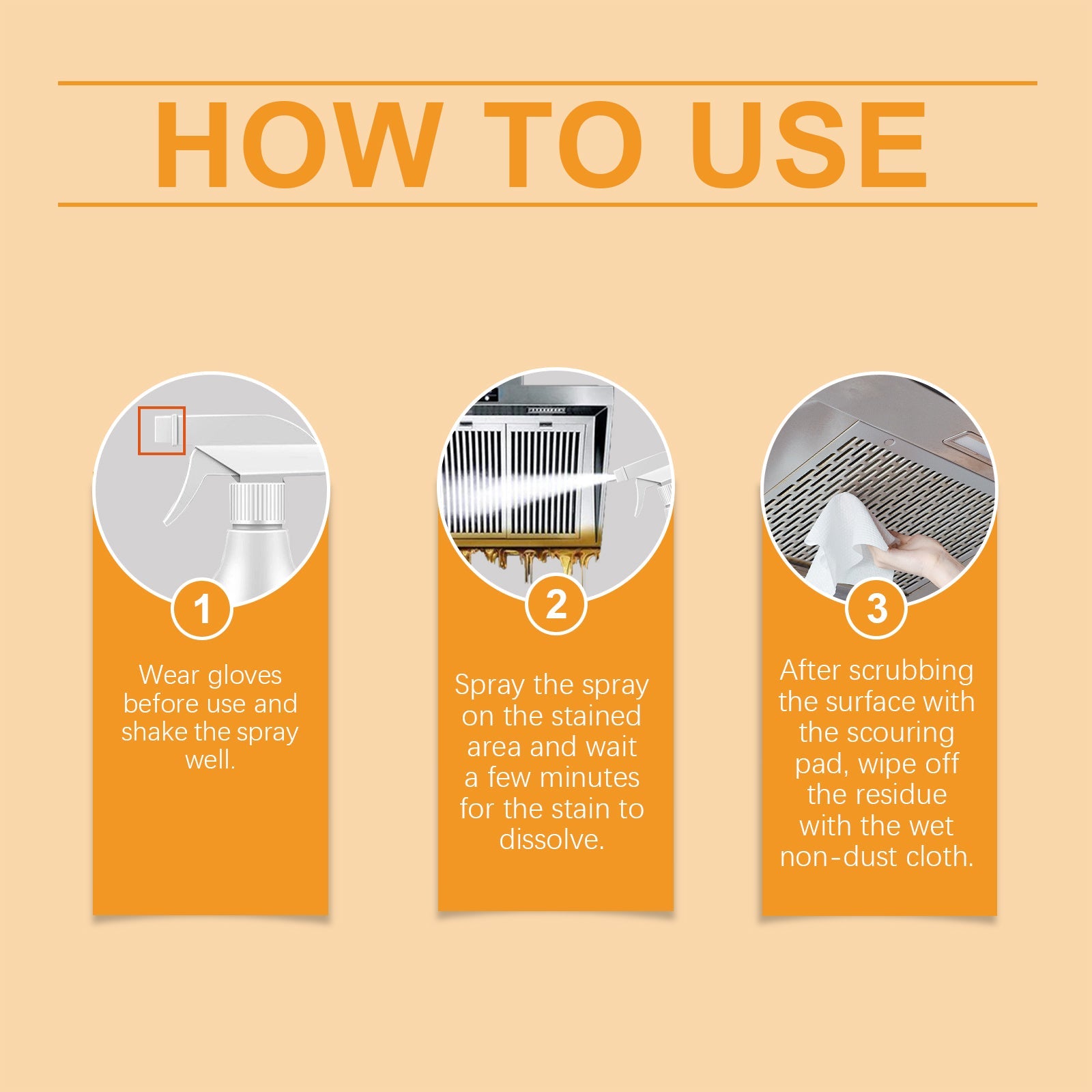 HOW TO USE

1

Wear gloves before use and shake the spray well.

2

Spray the spray on the stained area and wait a few minutes for the stain to dissolve.

3

After scrubbing the surface with the scouring pad, wipe off the residue with the wet non-dust cloth.