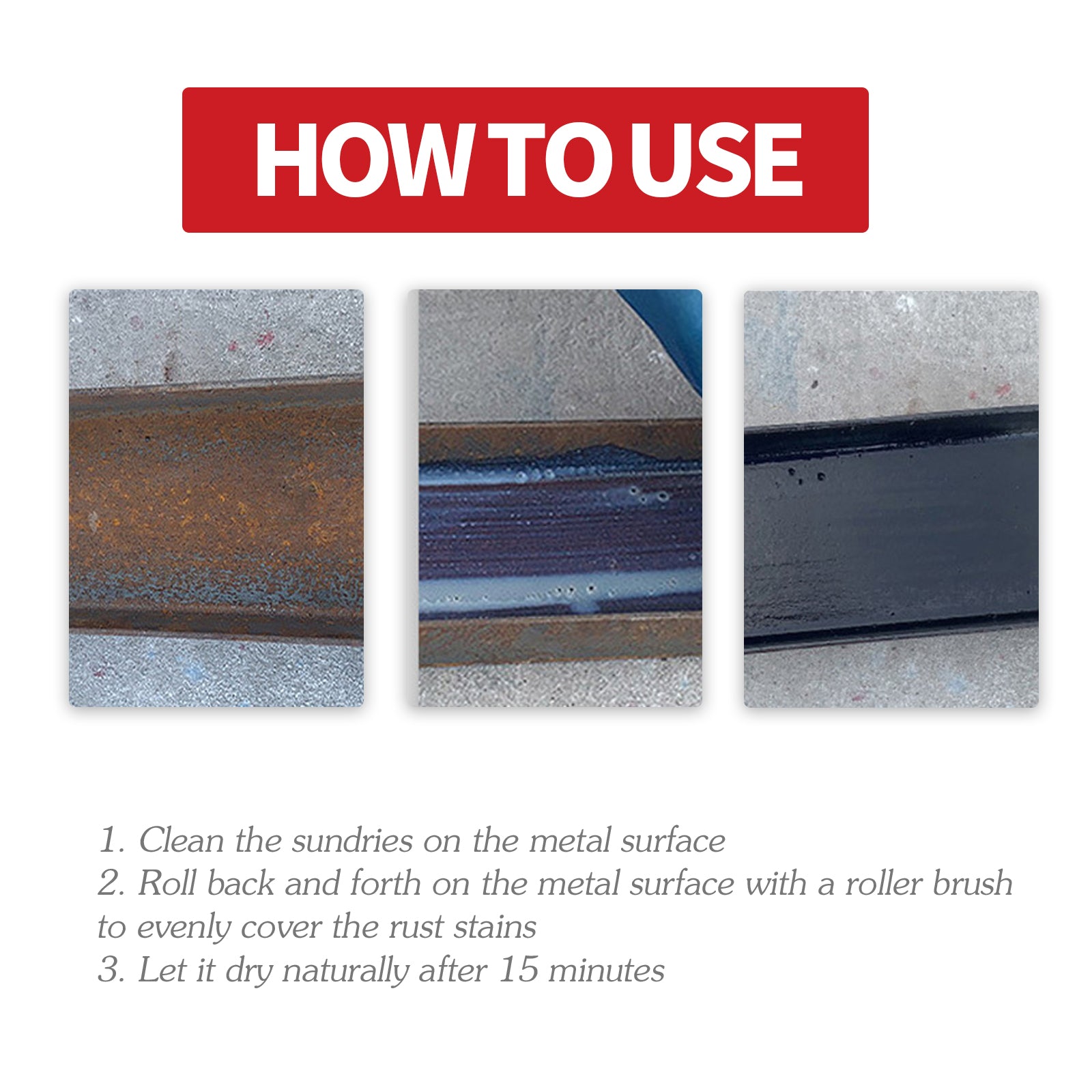 HOW TO USE

1. Clean the sundries on the metal surface
2. Roll back and forth on the metal surface with a roller brush to evenly cover the rust stains
3. Let it dry naturally after 15 minutes