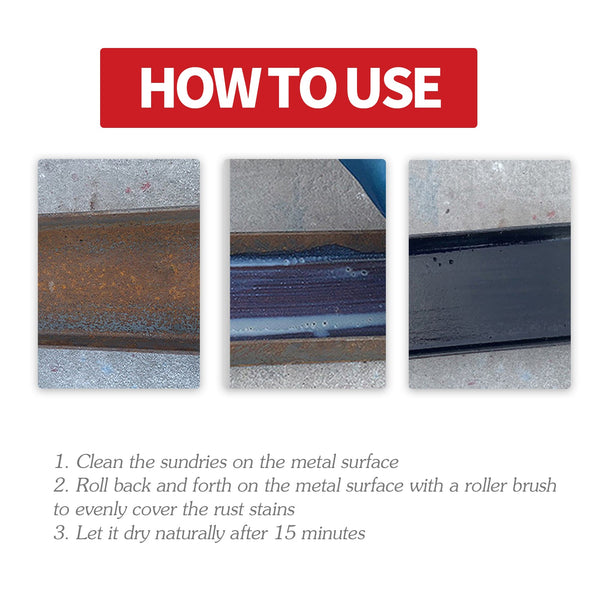 HOW TO USE

1. Clean the sundries on the metal surface
2. Roll back and forth on the metal surface with a roller brush to evenly cover the rust stains
3. Let it dry naturally after 15 minutes