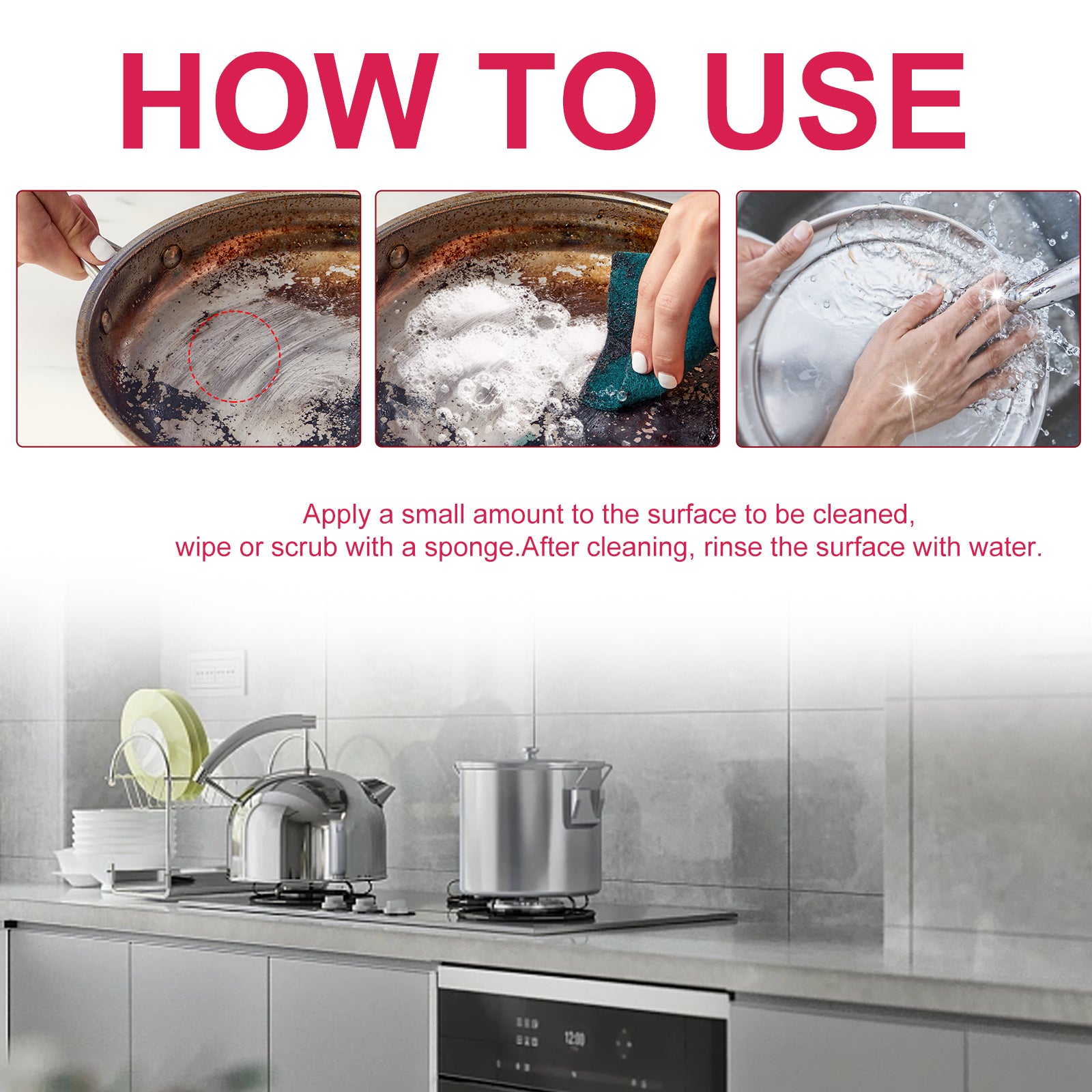 HOW TO USE

Apply a small amount to the surface to be cleaned, wipe or scrub with a sponge.After cleaning, rinse the surface with water.

12:00