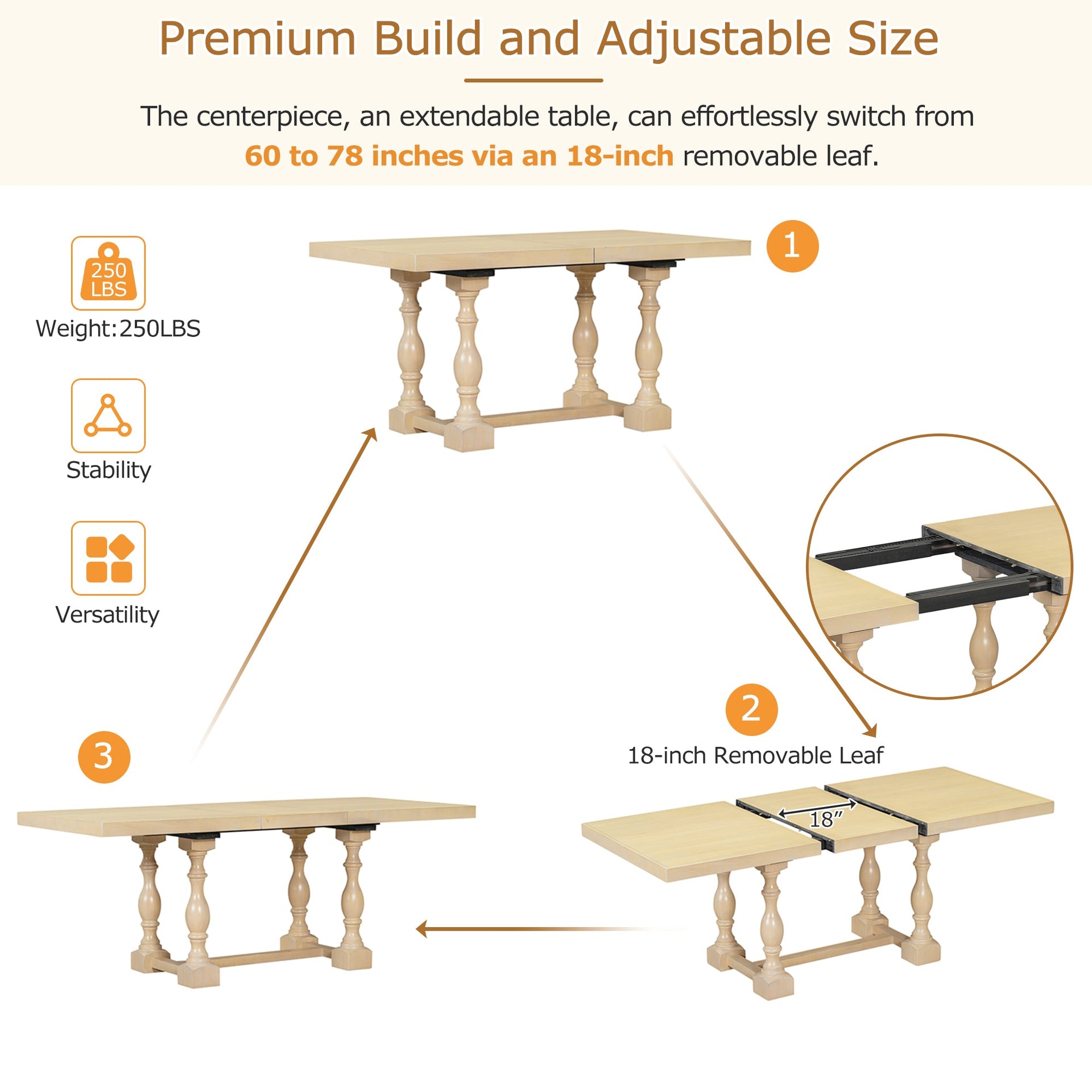 Premium Build and Adjustable Size

The centerpiece, an extendable table, can effortlessly switch from 60 to 78 inches via an 18-inch removable leaf.

250 LBS
Weight:250LBS

Stability

Versatility

1

2
18-inch Removable Leaf

18″

3