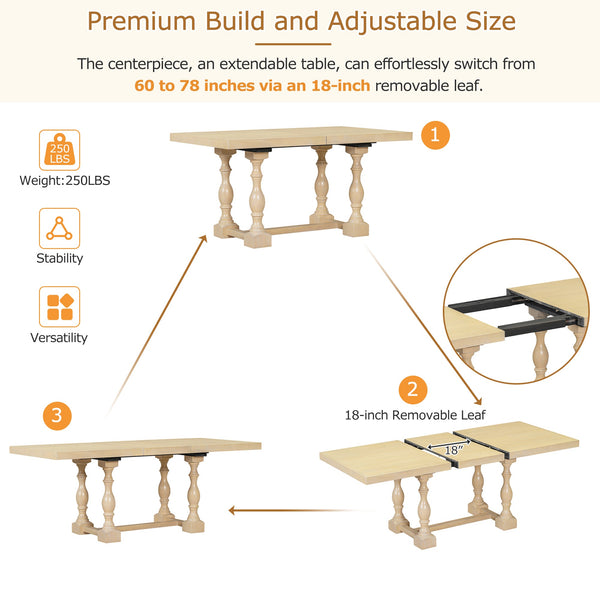 Premium Build and Adjustable Size

The centerpiece, an extendable table, can effortlessly switch from 60 to 78 inches via an 18-inch removable leaf.

250 LBS

Weight:250LBS

Stability

Versatility

1

2

18-inch Removable Leaf

18"

3