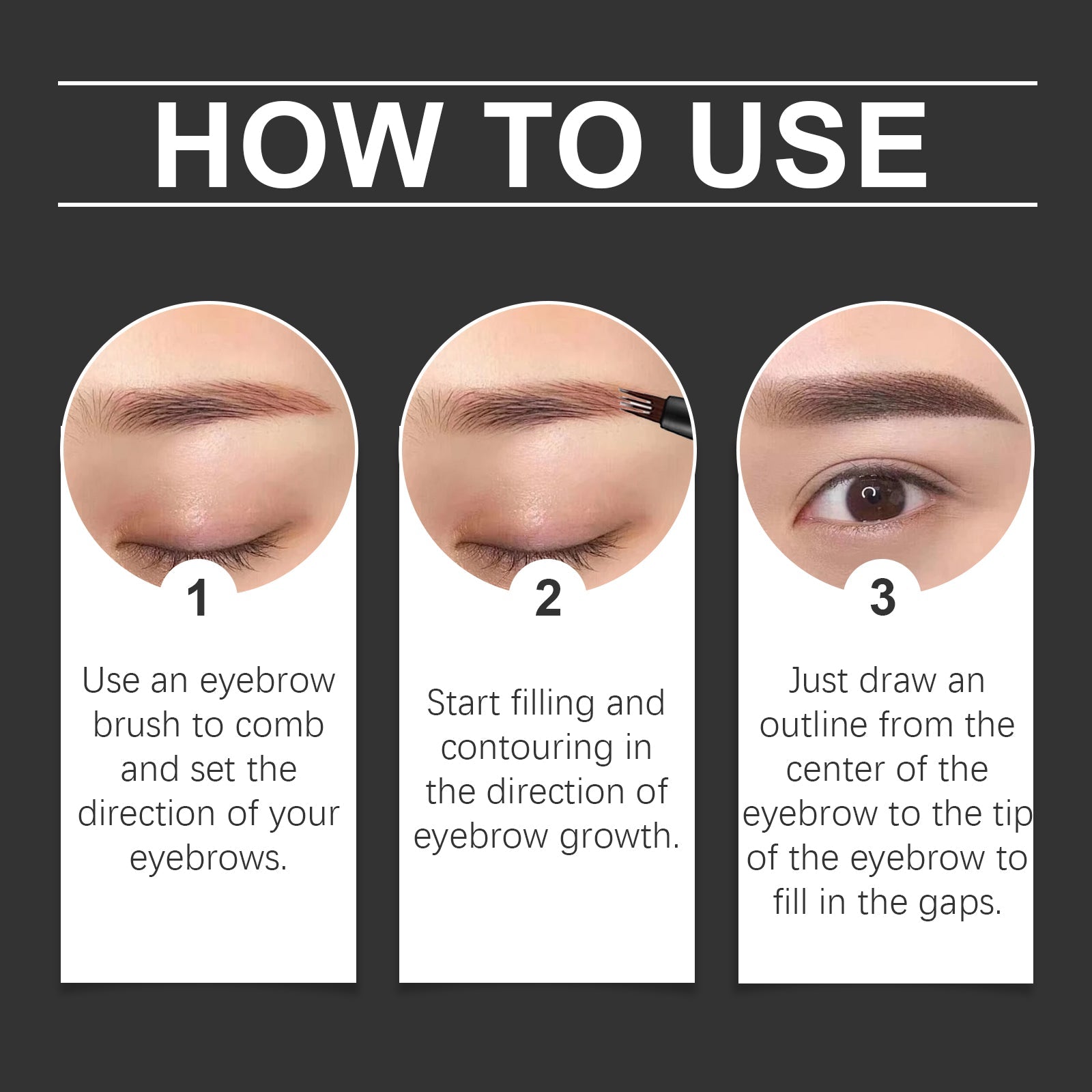 HOW TO USE

1

Use an eyebrow brush to comb and set the direction of your eyebrows.

2

Start filling and contouring in the direction of eyebrow growth.

3

Just draw an outline from the center of the eyebrow to the tip of the eyebrow to fill in the gaps.