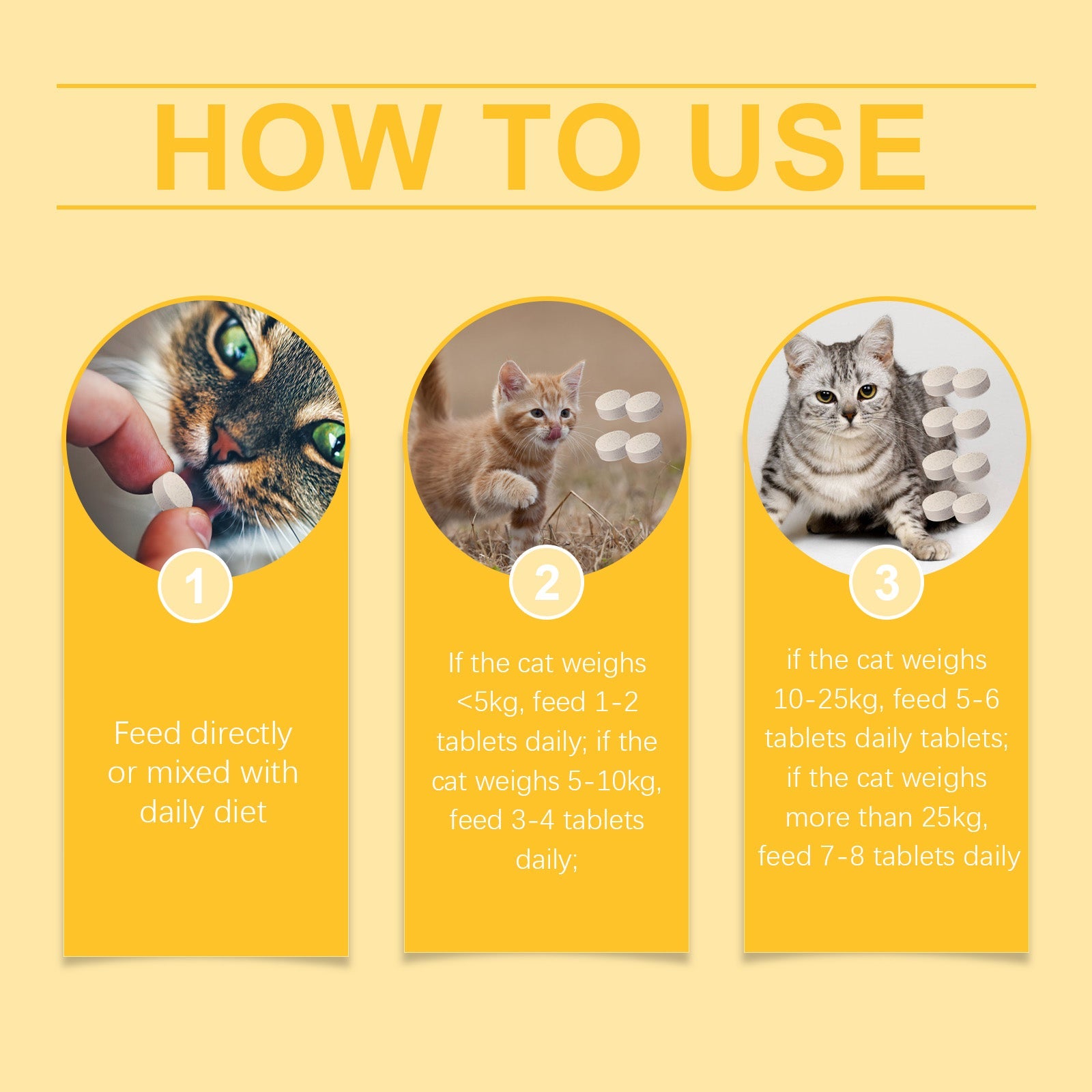 HOW TO USE

1

Feed directly or mixed with daily diet

2

If the cat weighs <5kg, feed 1-2 tablets daily; if the cat weighs 5-10kg, feed 3-4 tablets daily;

3

if the cat weighs 10-25kg, feed 5-6 tablets daily tablets; if the cat weighs more than 25kg, feed 7-8 tablets daily