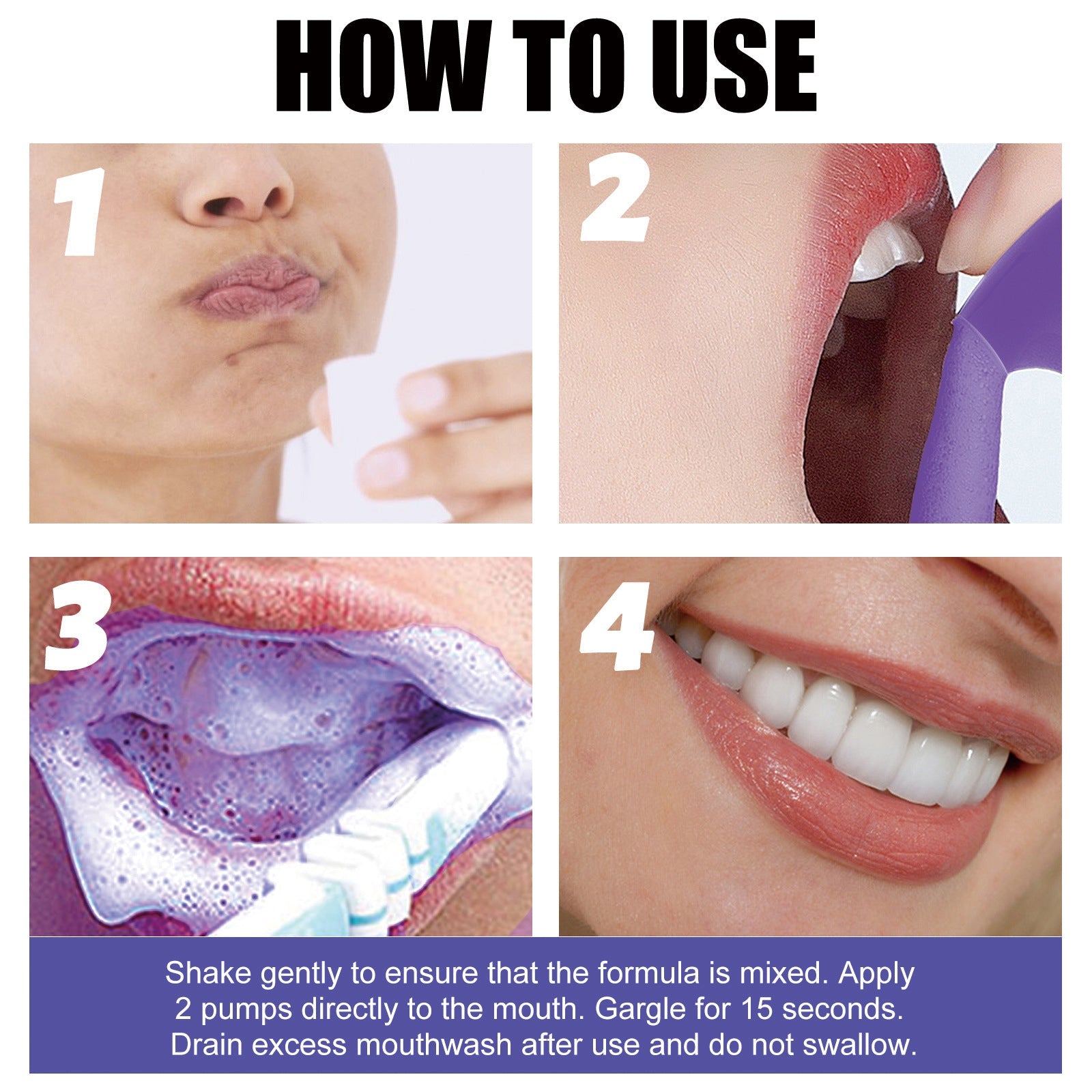 HOW TO USE

1

2

3

4

Shake gently to ensure that the formula is mixed. Apply 2 pumps directly to the mouth. Gargle for 15 seconds. Drain excess mouthwash after use and do not swallow.