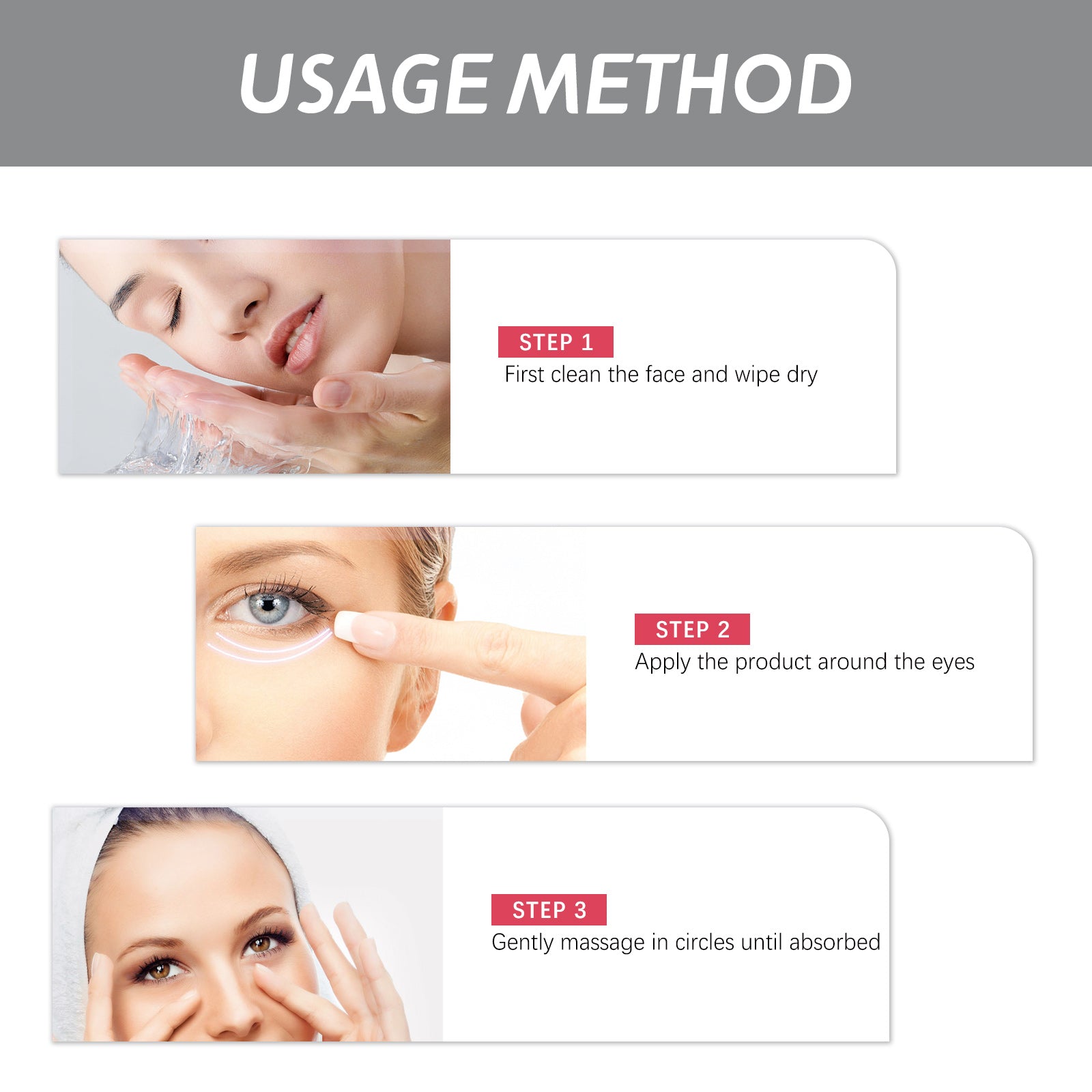 USAGE METHOD

STEP 1
First clean the face and wipe dry

STEP 2
Apply the product around the eyes

STEP 3
Gently massage in circles until absorbed