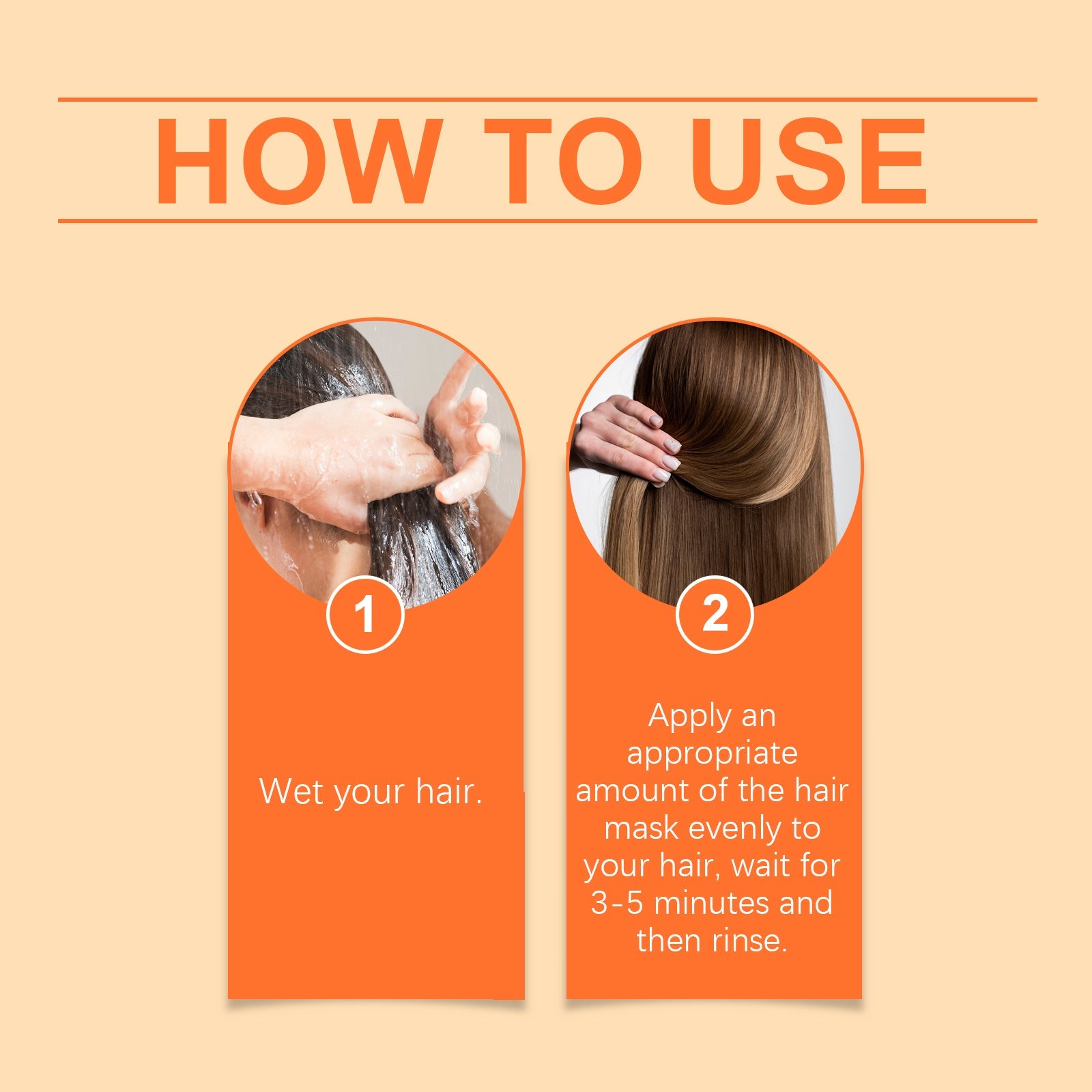 HOW TO USE

1

Wet your hair.

2

Apply an appropriate amount of the hair mask evenly to your hair, wait for 3-5 minutes and then rinse.