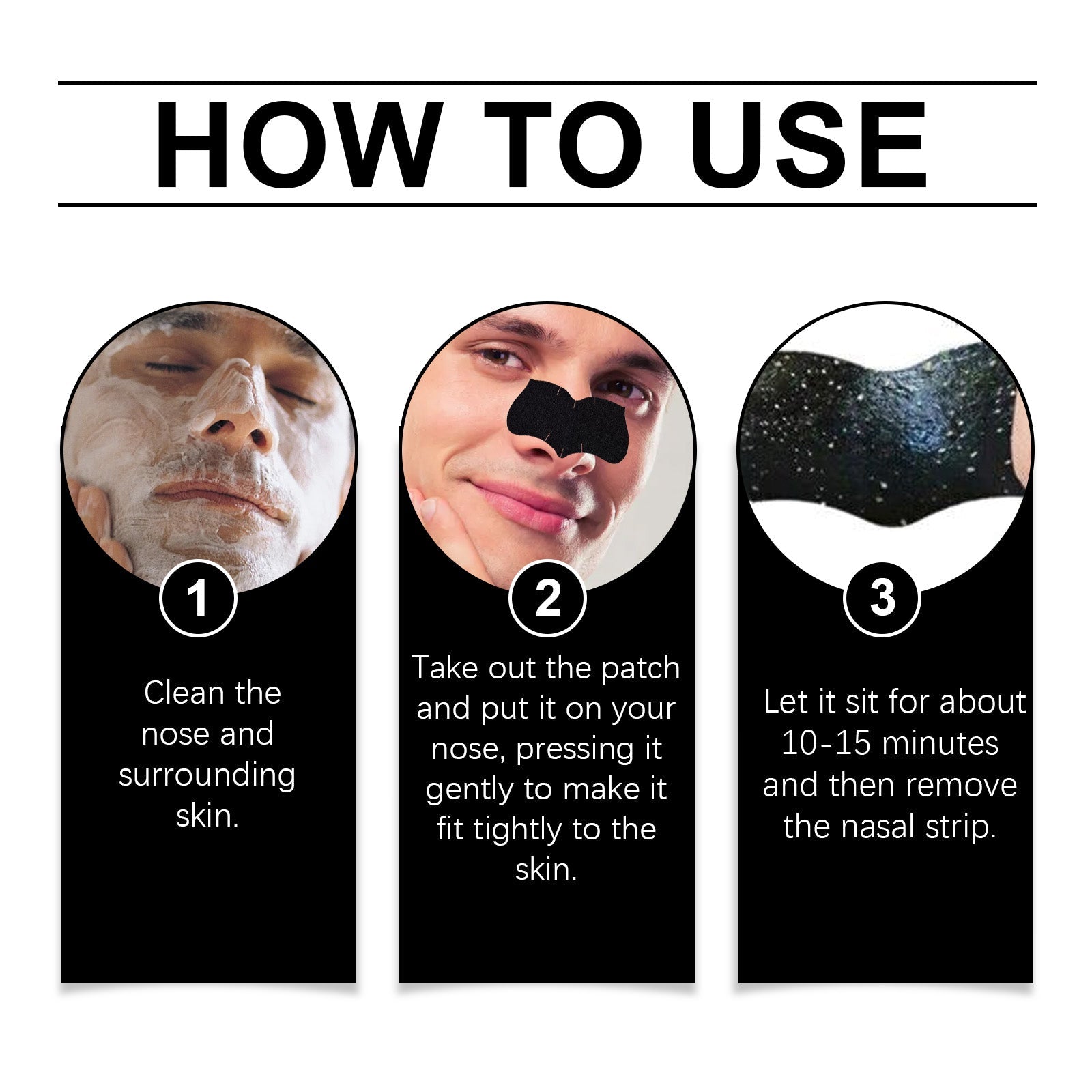 HOW TO USE

1

Clean the nose and surrounding skin.

2

Take out the patch and put it on your nose, pressing it gently to make it fit tightly to the skin.

3

Let it sit for about 10-15 minutes and then remove the nasal strip.