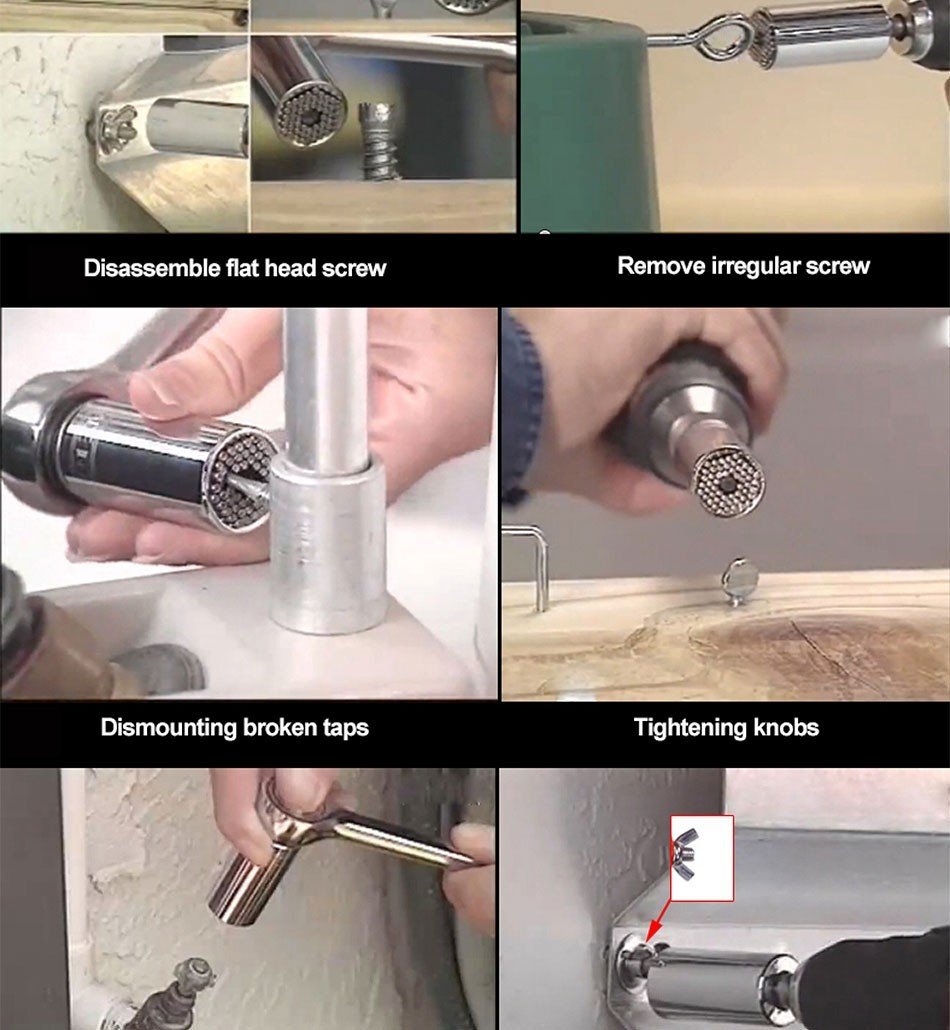 Disassemble flat head screw

Remove irregular screw

Dismounting broken taps

Tightening knobs