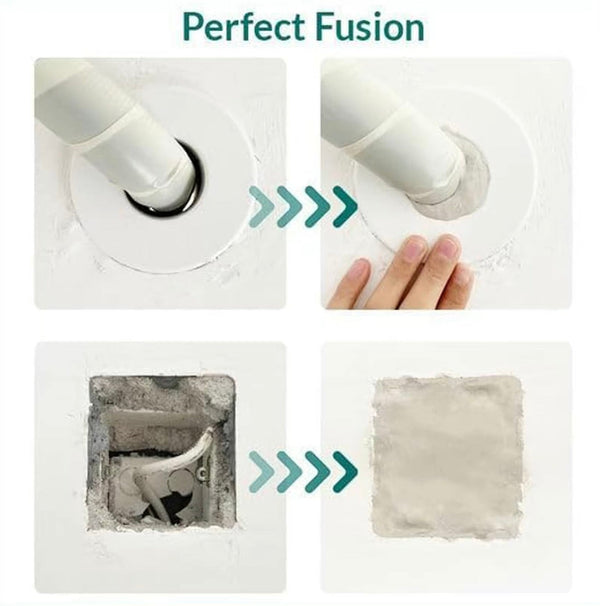 Perfect Fusion