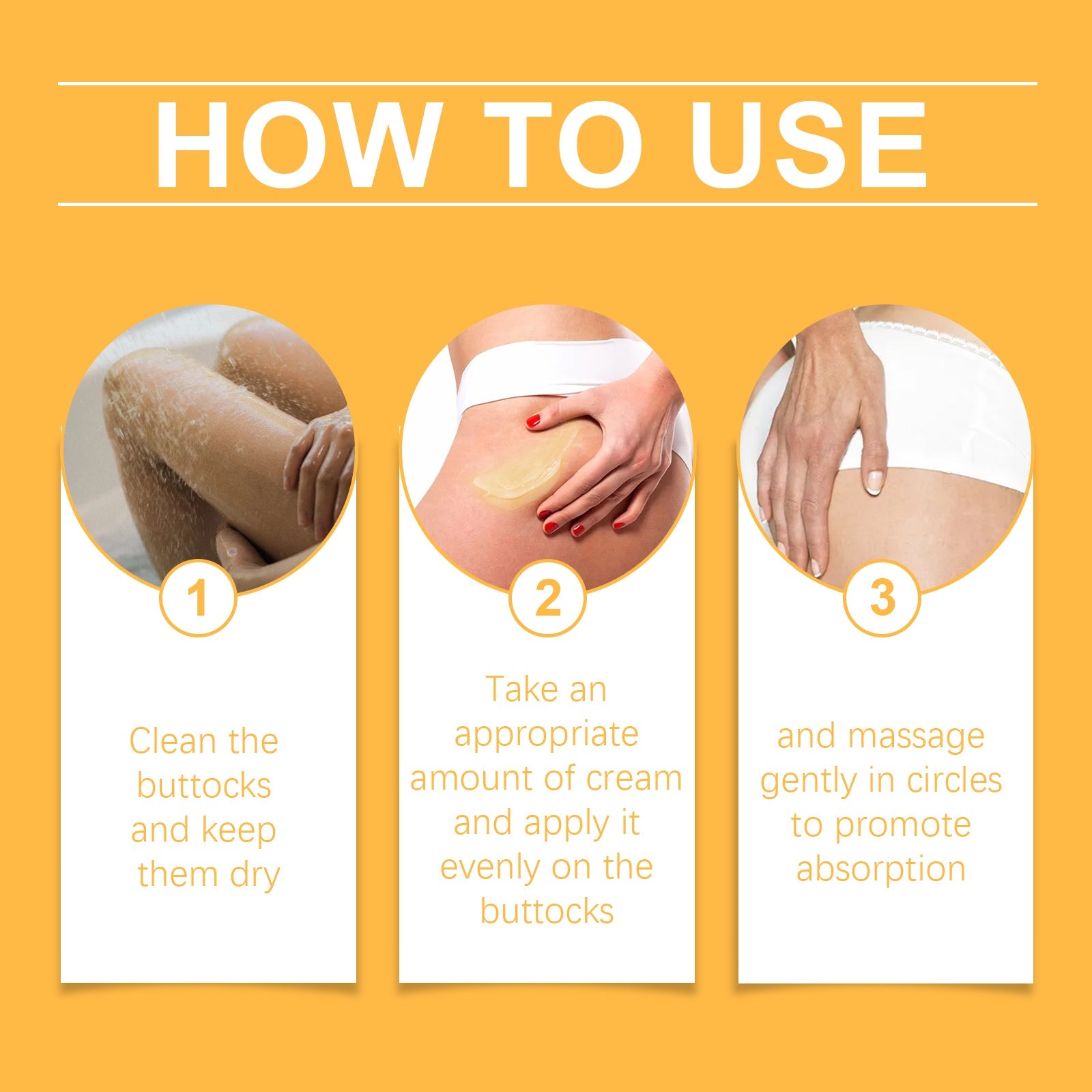 HOW TO USE

1

Clean the buttocks and keep them dry

2

Take an appropriate amount of cream and apply it evenly on the buttocks

3

and massage gently in circles to promote absorption