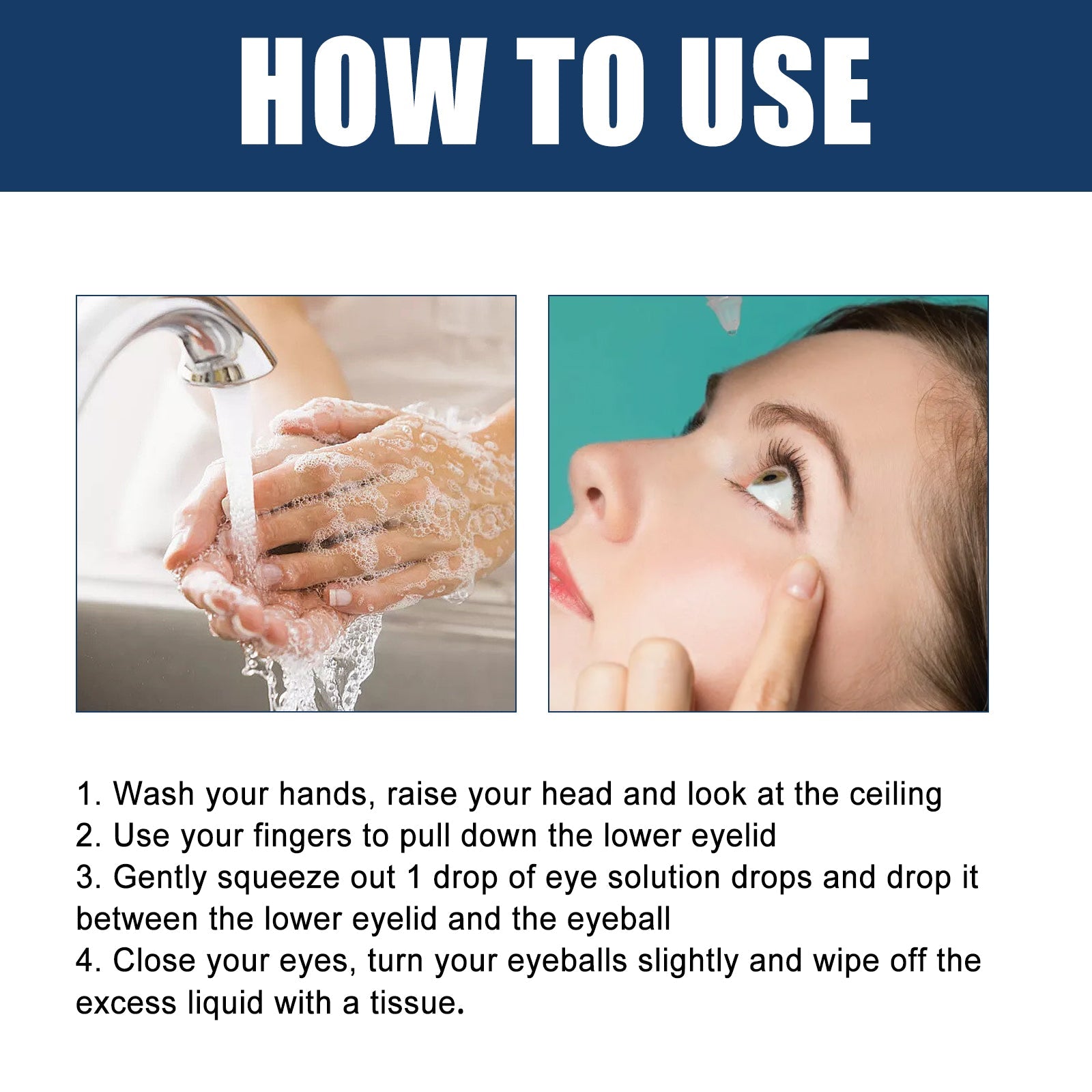 HOW TO USE

1. Wash your hands, raise your head and look at the ceiling
2. Use your fingers to pull down the lower eyelid
3. Gently squeeze out 1 drop of eye solution drops and drop it between the lower eyelid and the eyeball
4. Close your eyes, turn your eyeballs slightly and wipe off the excess liquid with a tissue.