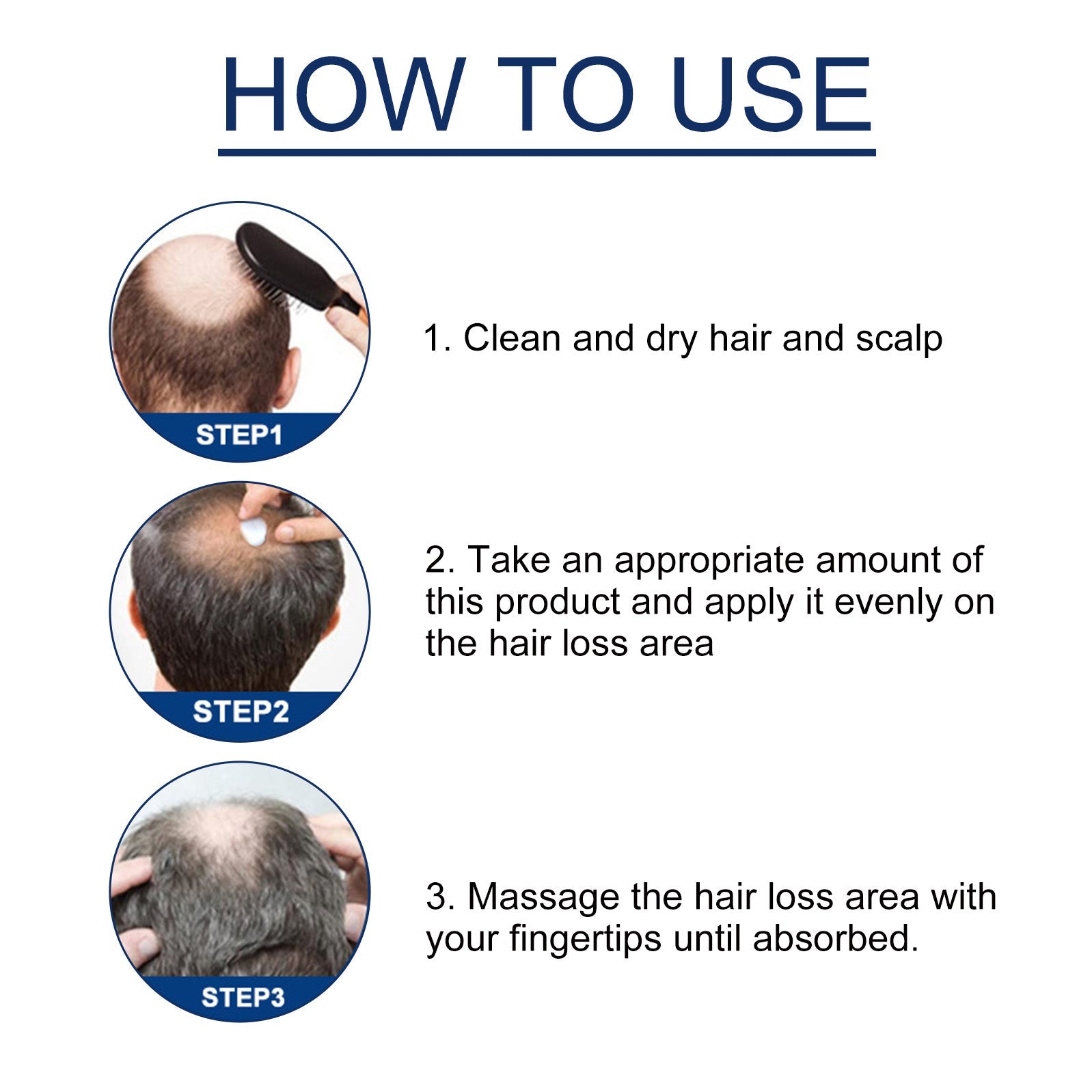 HOW TO USE

STEP1

1. Clean and dry hair and scalp

STEP2

2. Take an appropriate amount of this product and apply it evenly on the hair loss area

STEP3

3. Massage the hair loss area with your fingertips until absorbed.