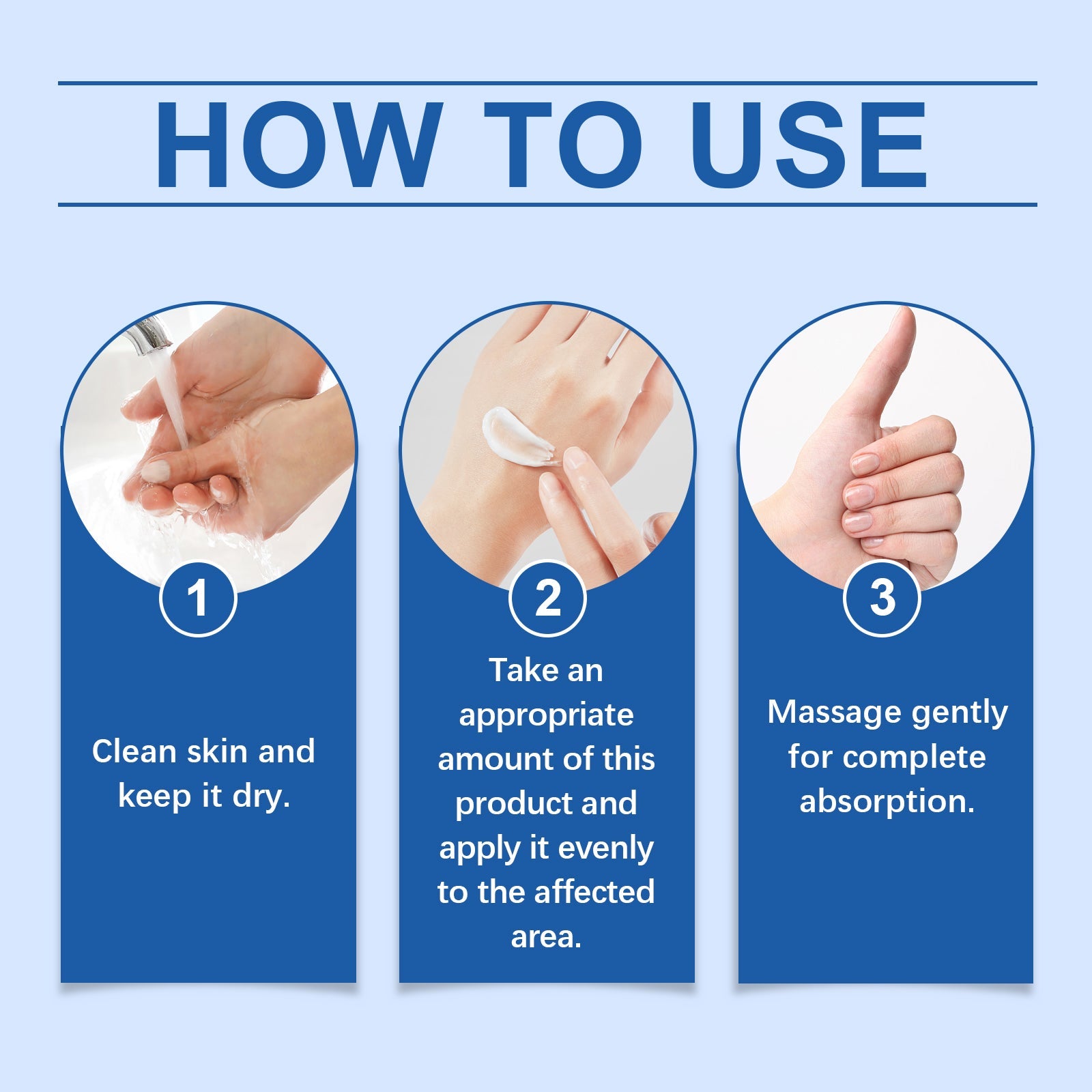 HOW TO USE

1

Clean skin and keep it dry.

2

Take an appropriate amount of this product and apply it evenly to the affected area.

3

Massage gently for complete absorption.