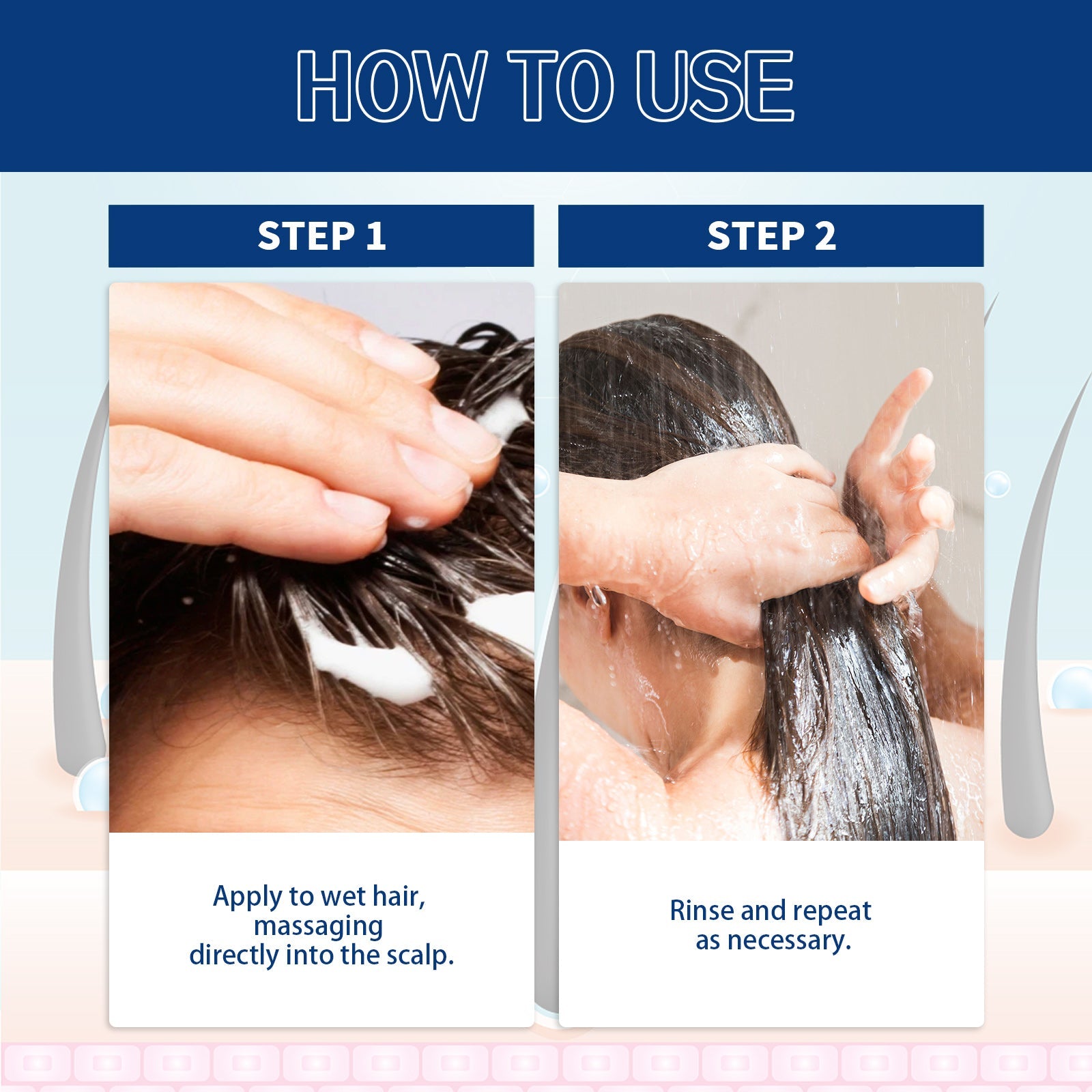 HOW TO USE

STEP 1

Apply to wet hair, massaging directly into the scalp.

STEP 2

Rinse and repeat as necessary.