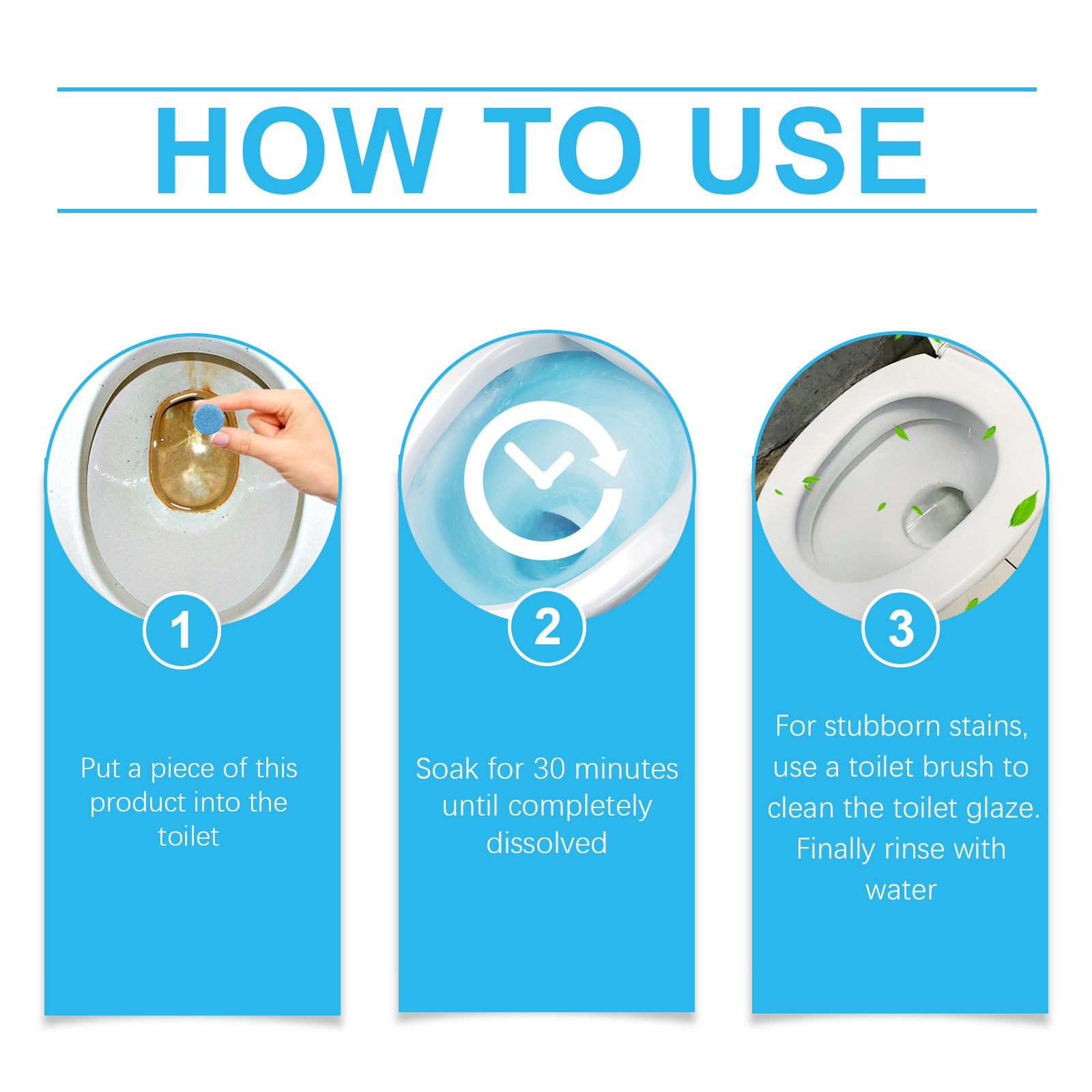 HOW TO USE

1

Put a piece of this product into the toilet

2

Soak for 30 minutes until completely dissolved

3

For stubborn stains, use a toilet brush to clean the toilet glaze. Finally rinse with water