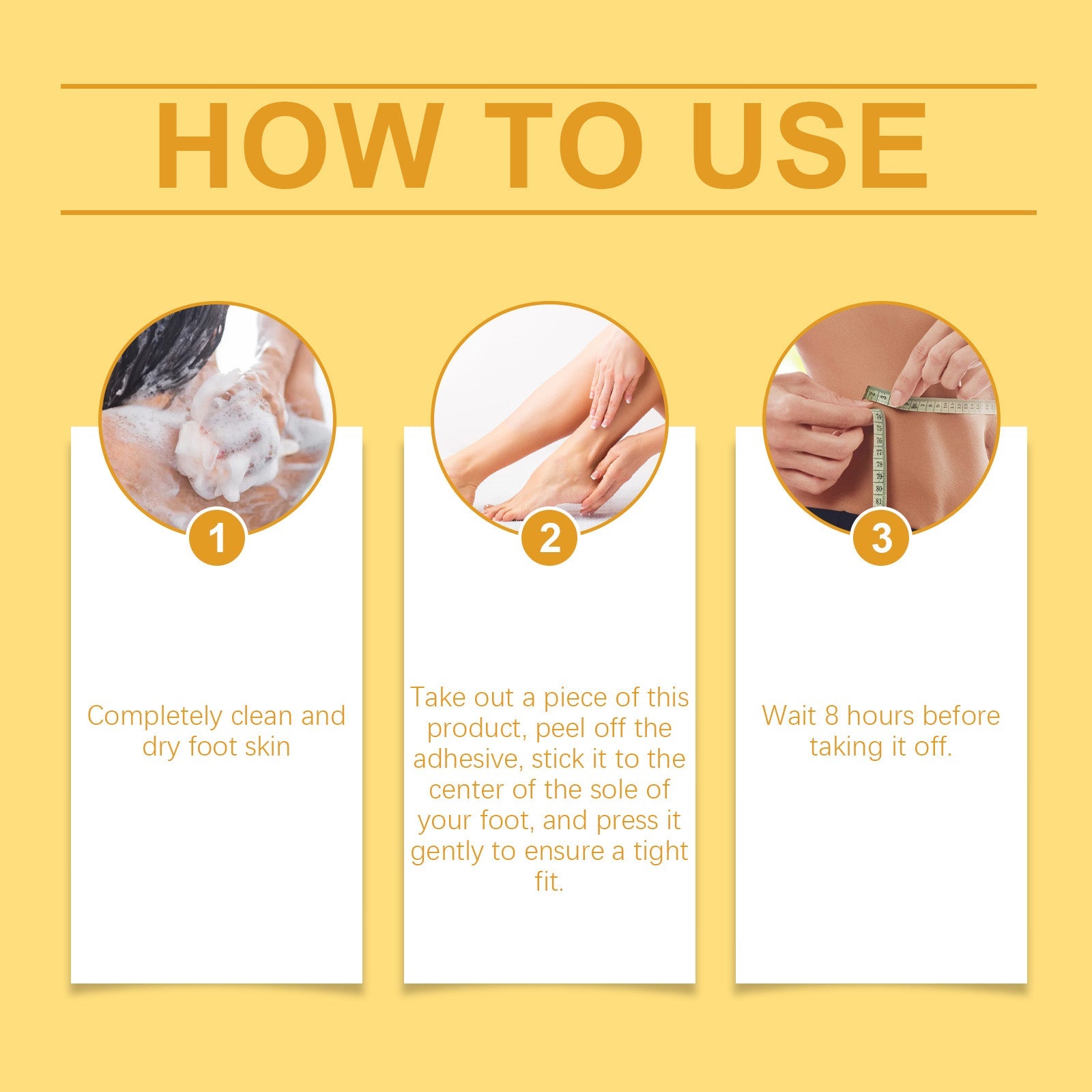 HOW TO USE

1

Completely clean and dry foot skin

2

Take out a piece of this product, peel off the adhesive, stick it to the center of the sole of your foot, and press it gently to ensure a tight fit.

3

Wait 8 hours before taking it off.