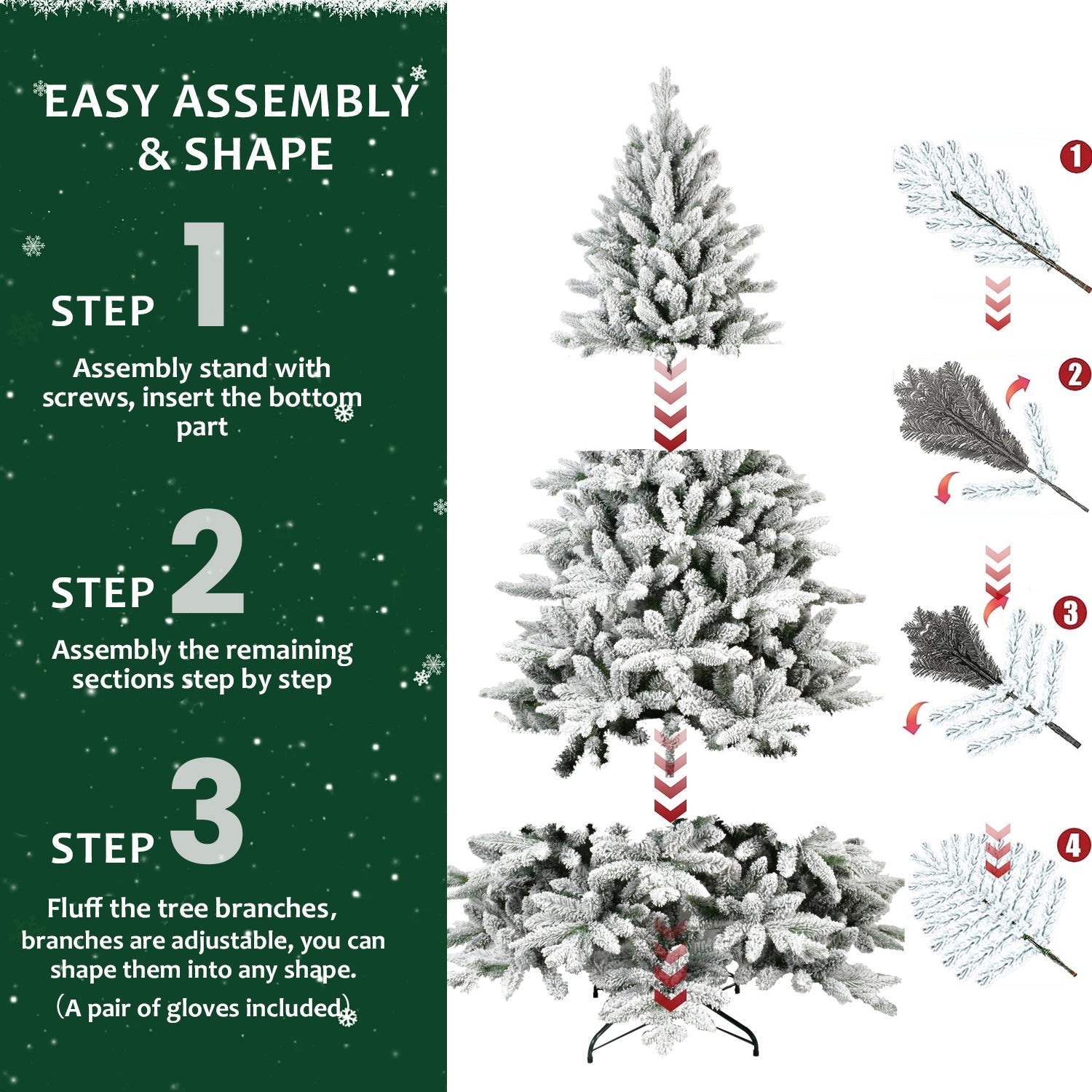 EASY ASSEMBLY & SHAPE

STEP 1

Assembly stand with screws, insert the bottom part

STEP 2

Assembly the remaining sections step by step

STEP 3

Fluff the tree branches, branches are adjustable, you can shape them into any shape.
（A pair of gloves included）

1

2

3

4