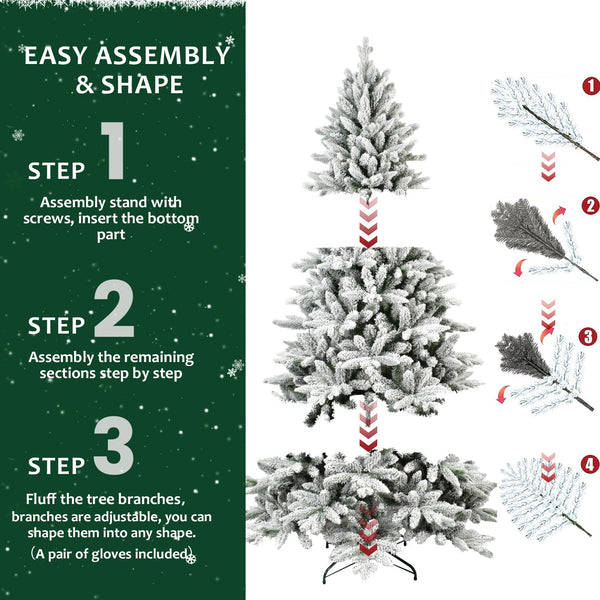 EASY ASSEMBLY & SHAPE

STEP 1

Assembly stand with screws, insert the bottom part

STEP 2

Assembly the remaining sections step by step

STEP 3

Fluff the tree branches, branches are adjustable, you can shape them into any shape.
(A pair of gloves included)

1

2

3

4