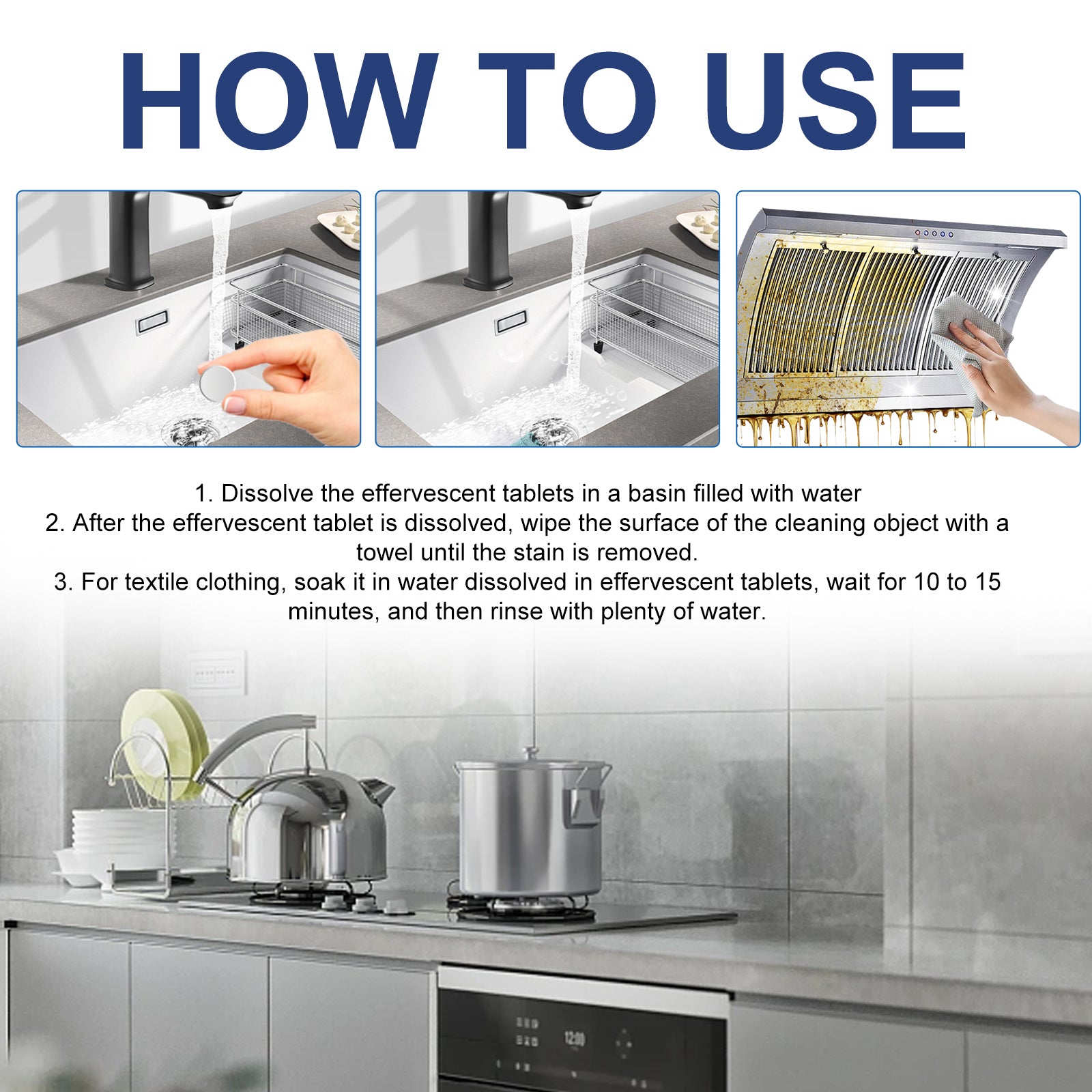 HOW TO USE

1. Dissolve the effervescent tablets in a basin filled with water
2. After the effervescent tablet is dissolved, wipe the surface of the cleaning object with a towel until the stain is removed.
3. For textile clothing, soak it in water dissolved in effervescent tablets, wait for 10 to 15 minutes, and then rinse with plenty of water.

12:00