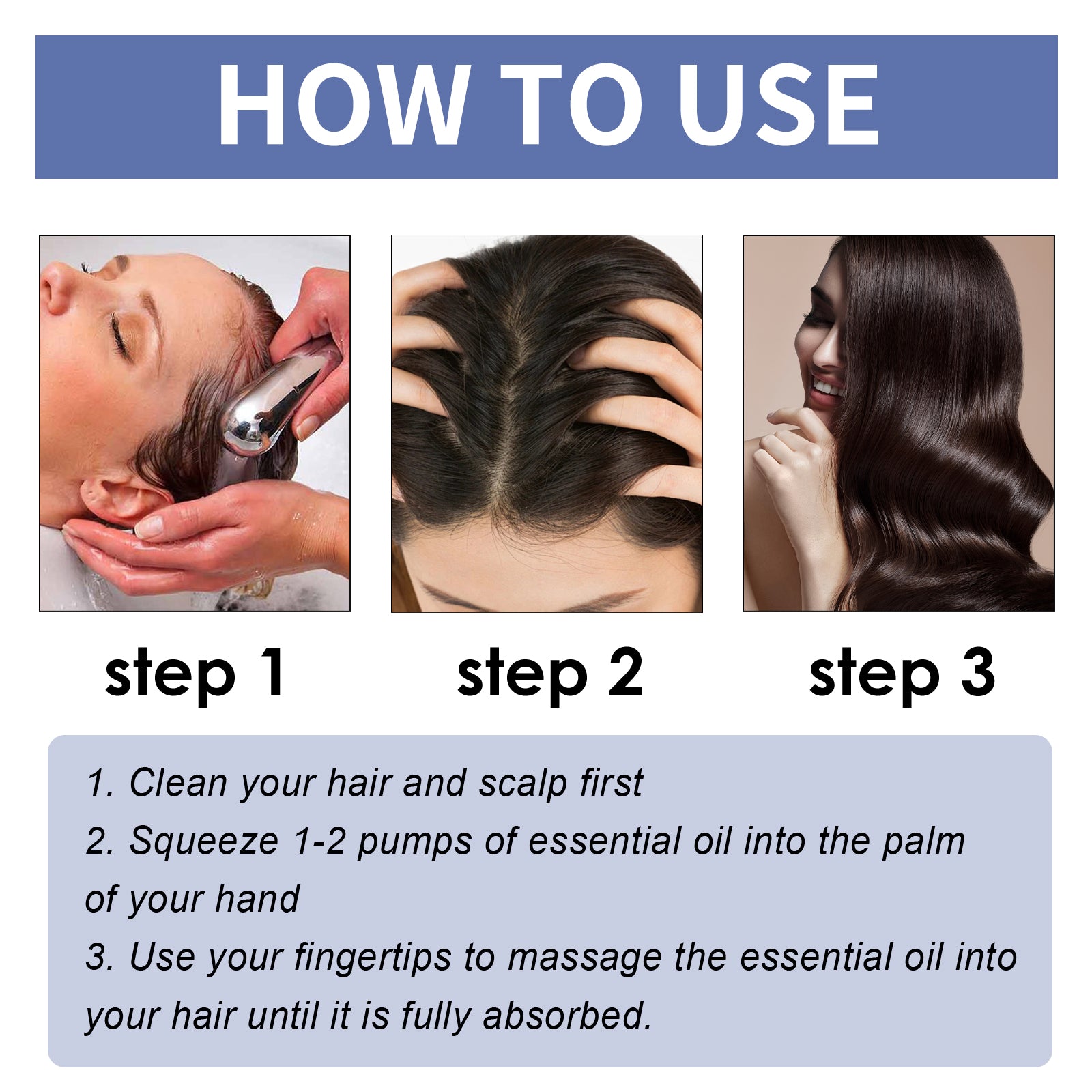 HOW TO USE

step 1

step 2

step 3

1. Clean your hair and scalp first
2. Squeeze 1-2 pumps of essential oil into the palm of your hand
3. Use your fingertips to massage the essential oil into your hair until it is fully absorbed.