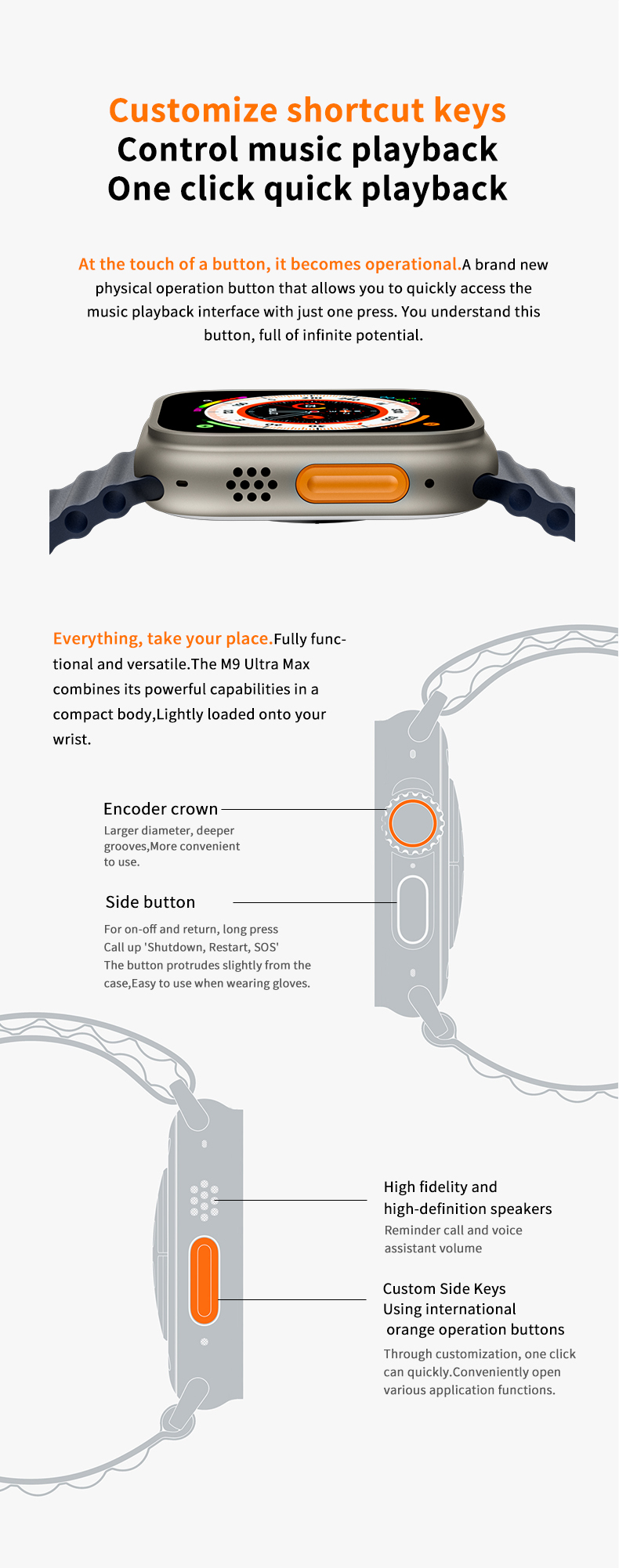 Customize shortcut keys
Control music playback
One click quick playback

At the touch of a button, it becomes operational.A brand new physical operation button that allows you to quickly access the music playback interface with just one press. You understand this button, full of infinite potential.

Everything, take your place.Fully functional and versatile.The M9 Ultra Max combines its powerful capabilities in a compact body,Lightly loaded onto your wrist.

Encoder crown
Larger diameter, deeper grooves,More convenient to use.

Side button
For on-off and return, long press
Call up 'Shutdown, Restart, SOS'
The button protrudes slightly from the case,Easy to use when wearing gloves.

High fidelity and high-definition speakers
Reminder call and voice assistant volume

Custom Side Keys
Using international orange operation buttons
Through customization, one click can quickly.Conveniently open various application functions.