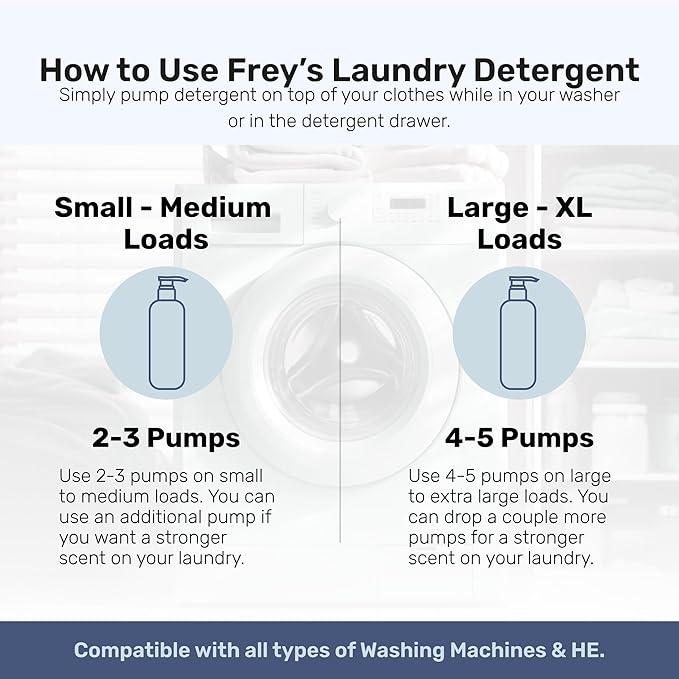 How to Use Frey's Laundry Detergent

Simply pump detergent on top of your clothes while in your washer or in the detergent drawer.

Small - Medium Loads

2-3 Pumps

Use 2-3 pumps on small to medium loads. You can use an additional pump if you want a stronger scent on your laundry.

Large - XL Loads

4-5 Pumps

Use 4-5 pumps on large to extra large loads. You can drop a couple more pumps for a stronger scent on your laundry.

Compatible with all types of Washing Machines & HE.