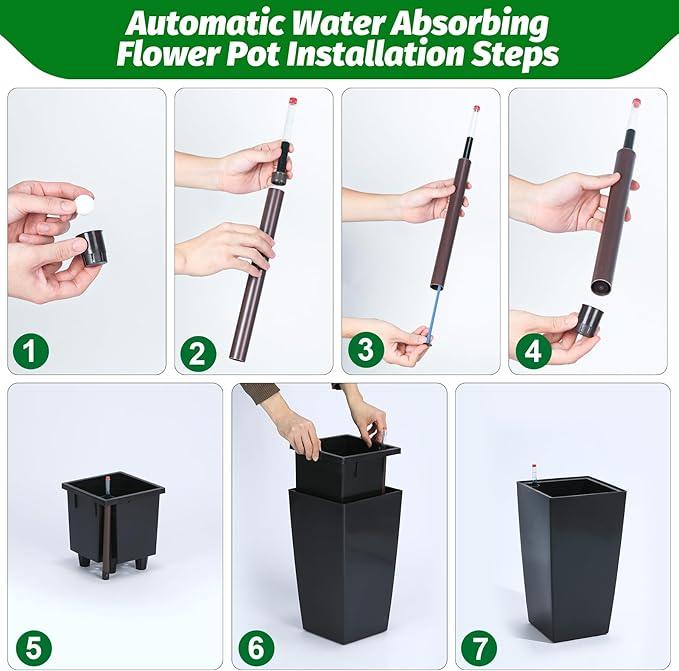 Automatic Water Absorbing Flower Pot Installation Steps

1

2

3

4

5

6

7