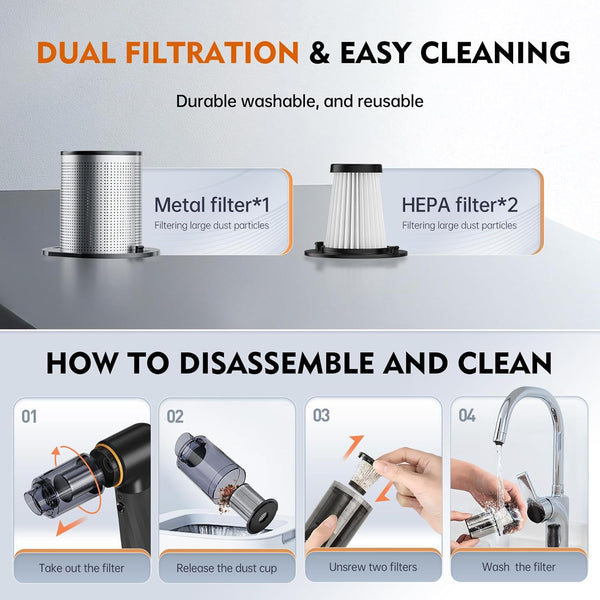 DUAL FILTRATION & EASY CLEANING

Durable washable, and reusable

Metal filter*1
Filtering large dust particles

HEPA filter*2
Filtering large dust particles

HOW TO DISASSEMBLE AND CLEAN

01
Take out the filter

02
Release the dust cup

03
Unsrew two filters

04
Wash the filter