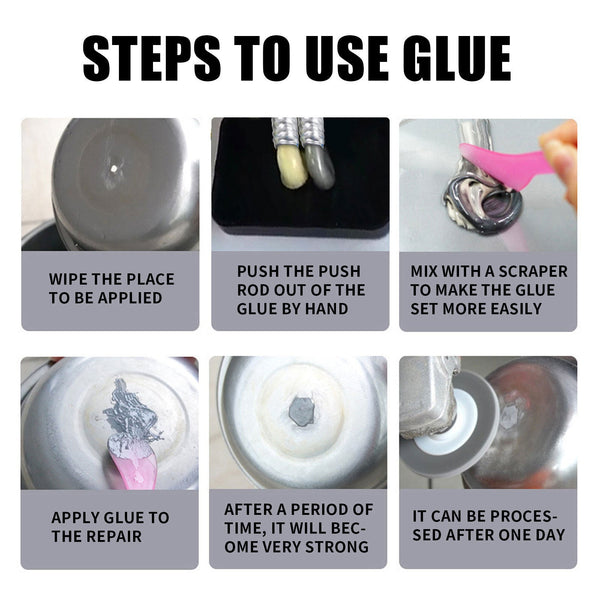 STEPS TO USE GLUE

WIPE THE PLACE TO BE APPLIED

PUSH THE PUSH ROD OUT OF THE GLUE BY HAND

MIX WITH A SCRAPER TO MAKE THE GLUE SET MORE EASILY

APPLY GLUE TO THE REPAIR

AFTER A PERIOD OF TIME, IT WILL BECOME VERY STRONG

IT CAN BE PROCESSED AFTER ONE DAY