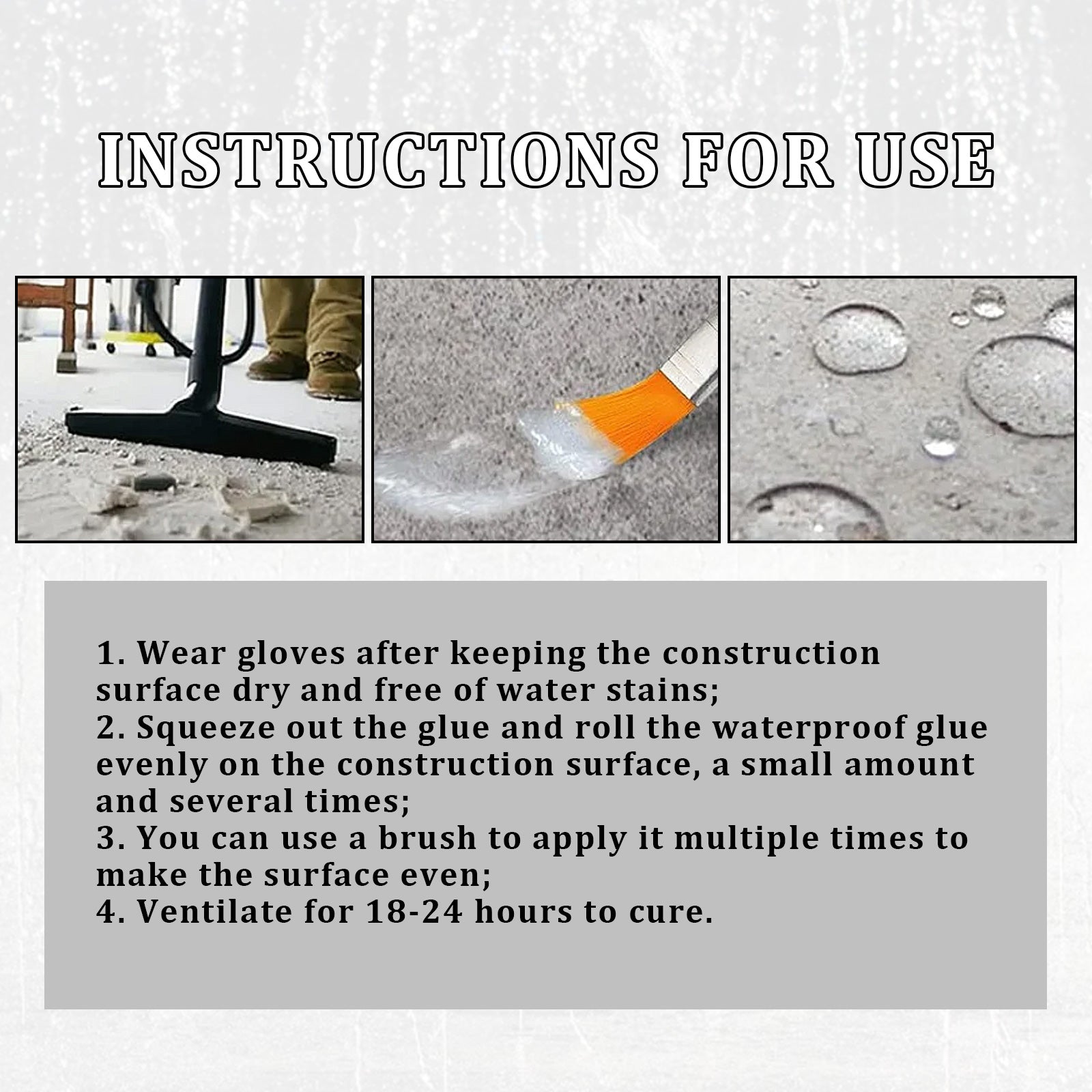 INSTRUCTIONS FOR USE

1. Wear gloves after keeping the construction surface dry and free of water stains;
2. Squeeze out the glue and roll the waterproof glue evenly on the construction surface, a small amount and several times;
3. You can use a brush to apply it multiple times to make the surface even;
4. Ventilate for 18-24 hours to cure.