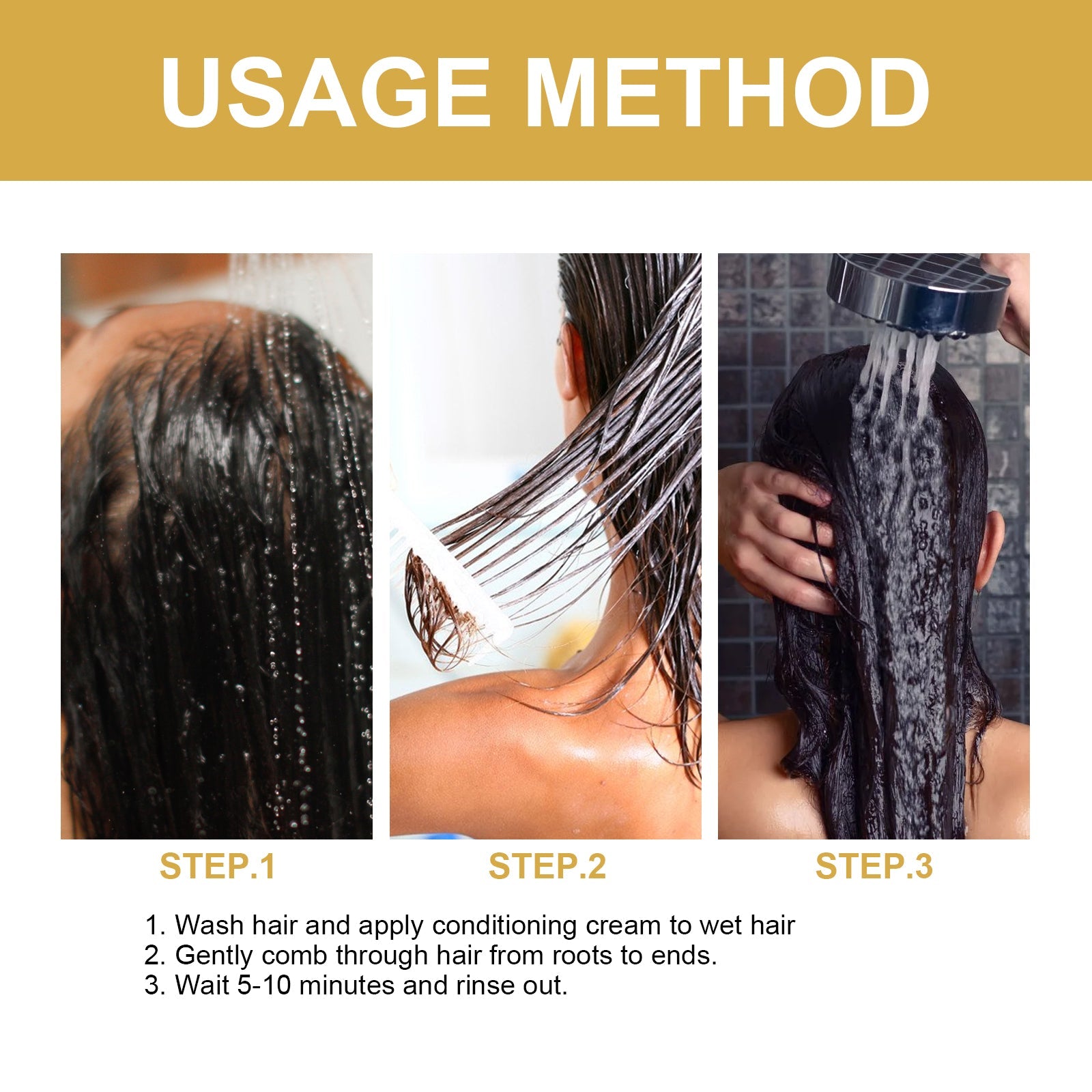 USAGE METHOD

STEP.1

STEP.2

STEP.3

1. Wash hair and apply conditioning cream to wet hair
2. Gently comb through hair from roots to ends.
3. Wait 5-10 minutes and rinse out.