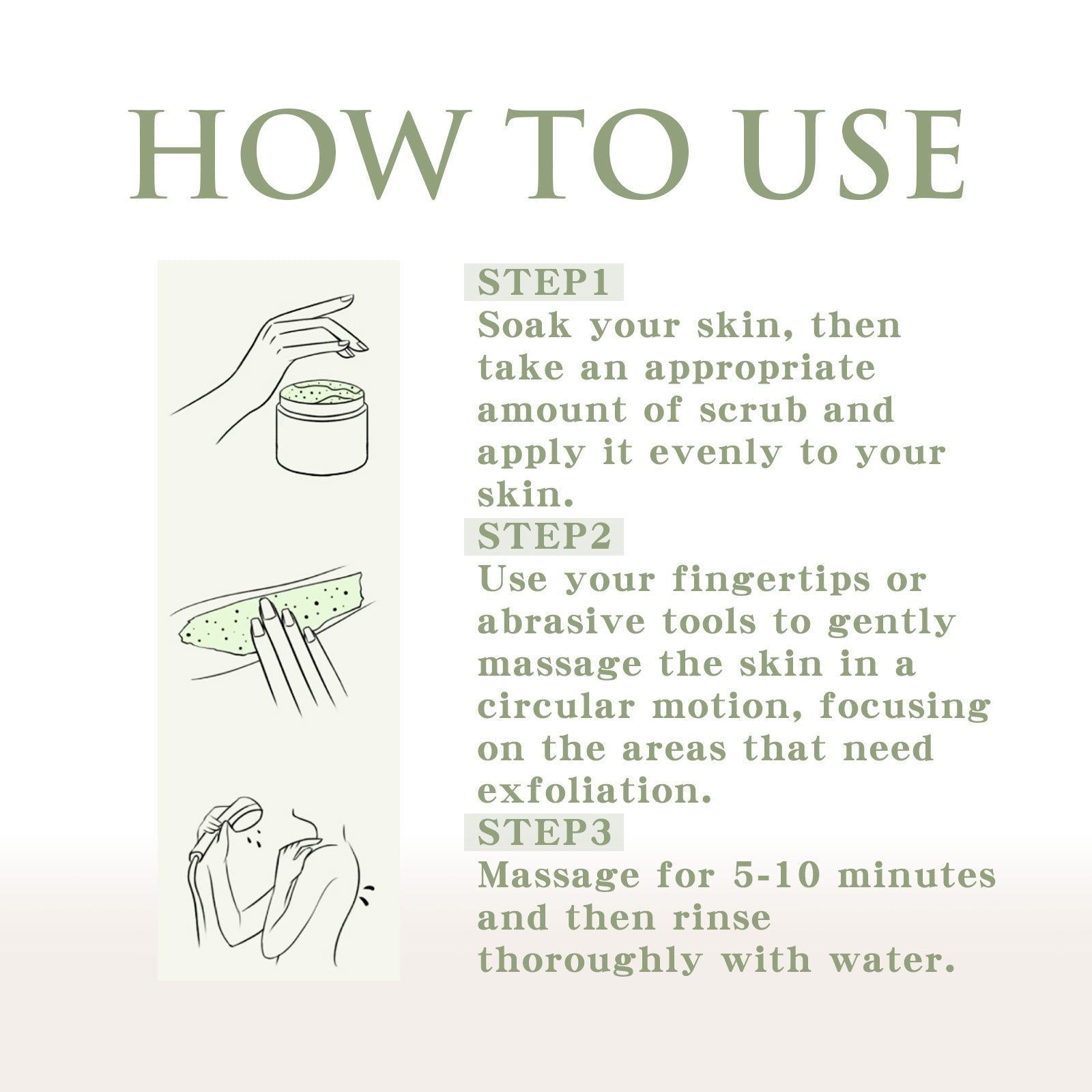 HOW TO USE

STEP1
Soak your skin, then take an appropriate amount of scrub and apply it evenly to your skin.

STEP2
Use your fingertips or abrasive tools to gently massage the skin in a circular motion, focusing on the areas that need exfoliation.

STEP3
Massage for 5-10 minutes and then rinse thoroughly with water.