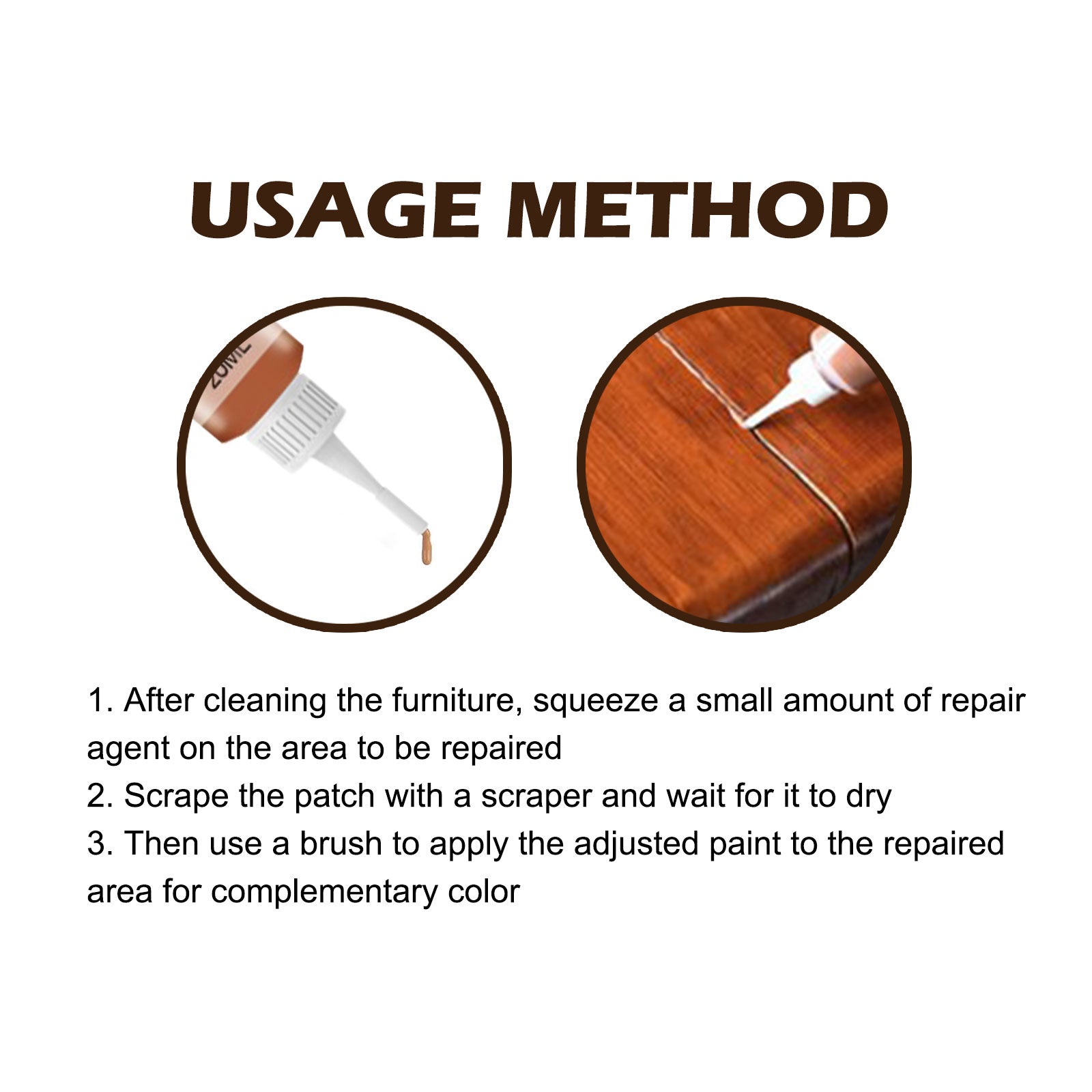 USAGE METHOD

20ML

1. After cleaning the furniture, squeeze a small amount of repair agent on the area to be repaired
2. Scrape the patch with a scraper and wait for it to dry
3. Then use a brush to apply the adjusted paint to the repaired area for complementary color