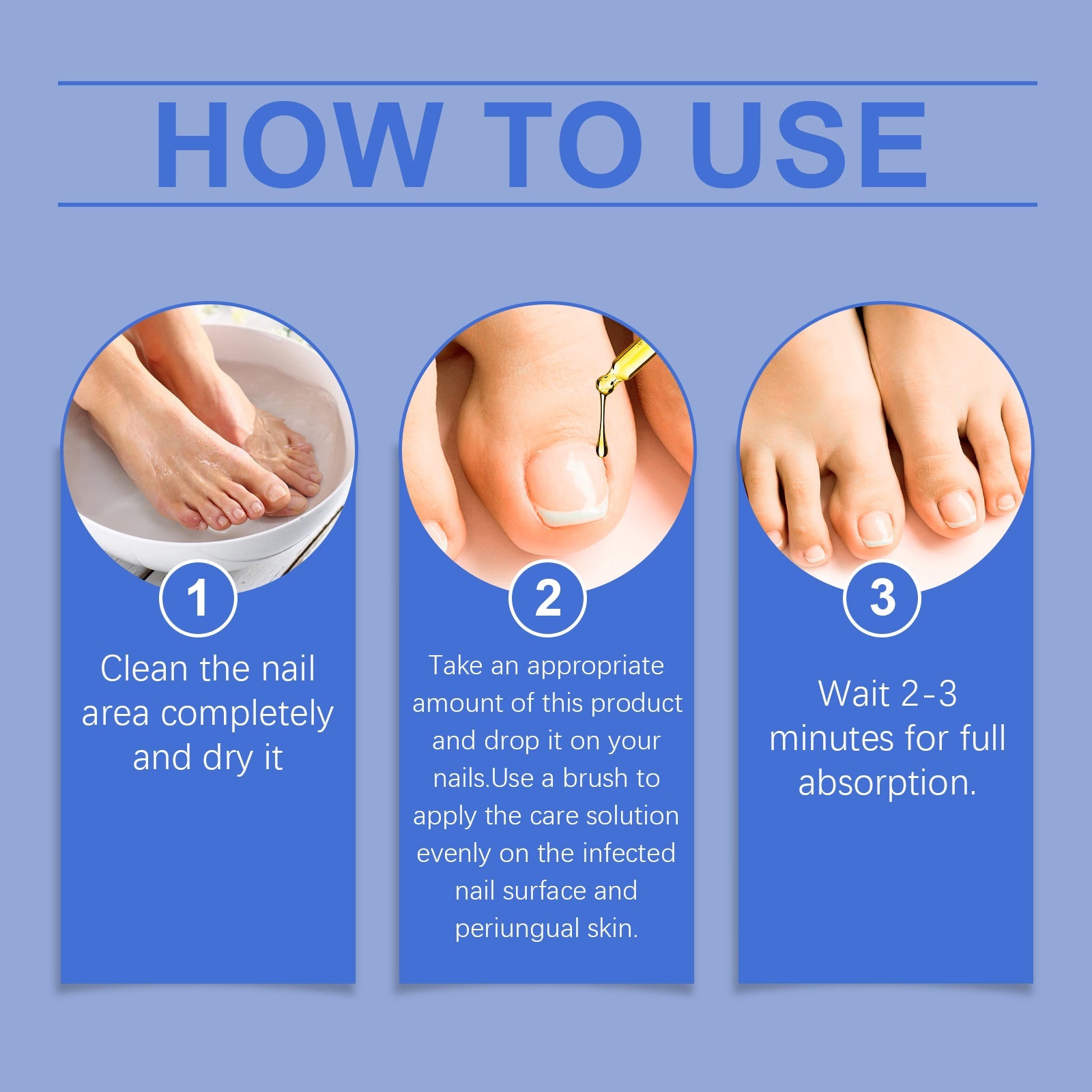 HOW TO USE

1

Clean the nail area completely and dry it

2

Take an appropriate amount of this product and drop it on your nails.Use a brush to apply the care solution evenly on the infected nail surface and periungual skin.

3

Wait 2-3 minutes for full absorption.