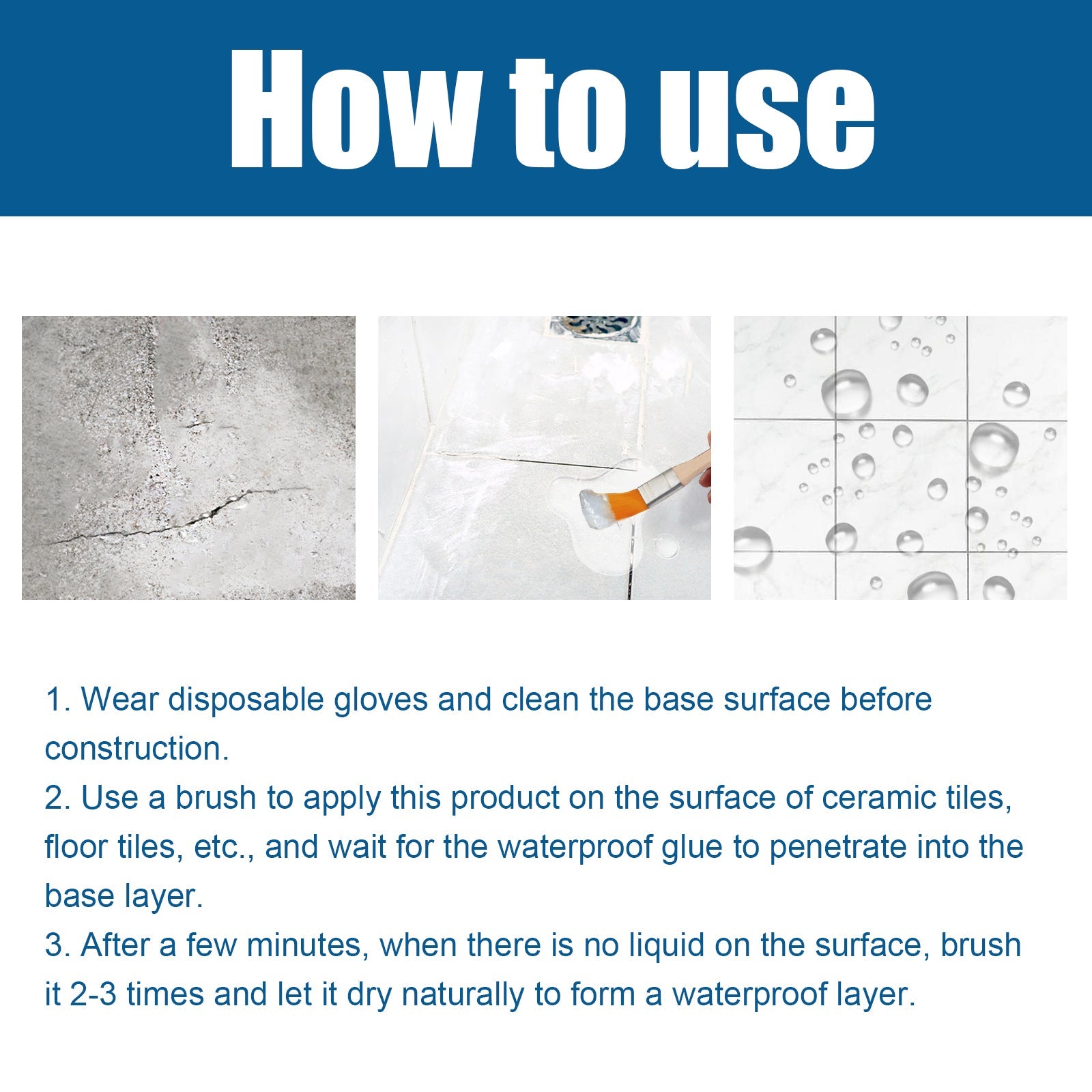 How to use

1. Wear disposable gloves and clean the base surface before construction.
2. Use a brush to apply this product on the surface of ceramic tiles, floor tiles, etc., and wait for the waterproof glue to penetrate into the base layer.
3. After a few minutes, when there is no liquid on the surface, brush it 2-3 times and let it dry naturally to form a waterproof layer.