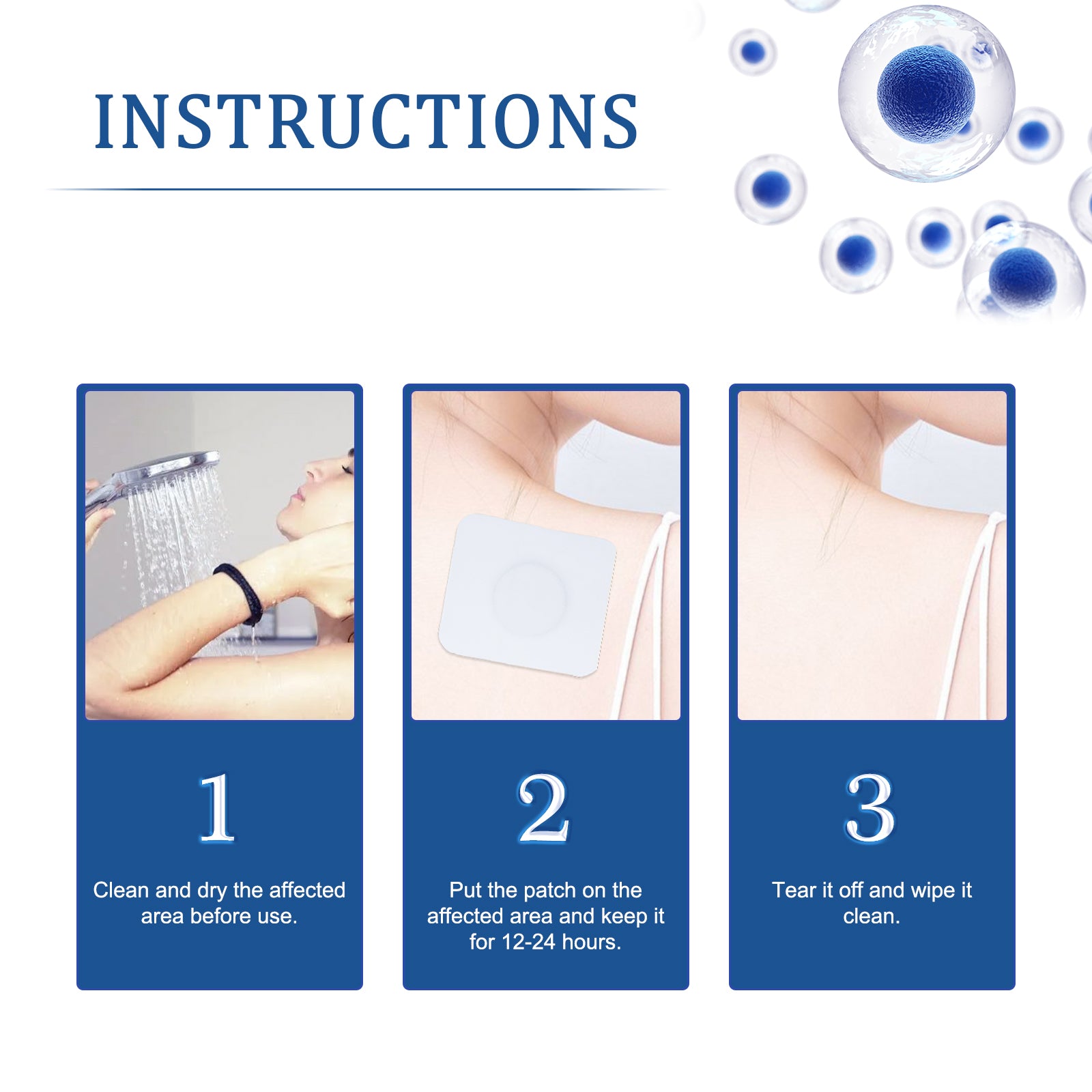 INSTRUCTIONS

1

Clean and dry the affected area before use.

2

Put the patch on the affected area and keep it for 12-24 hours.

3

Tear it off and wipe it clean.