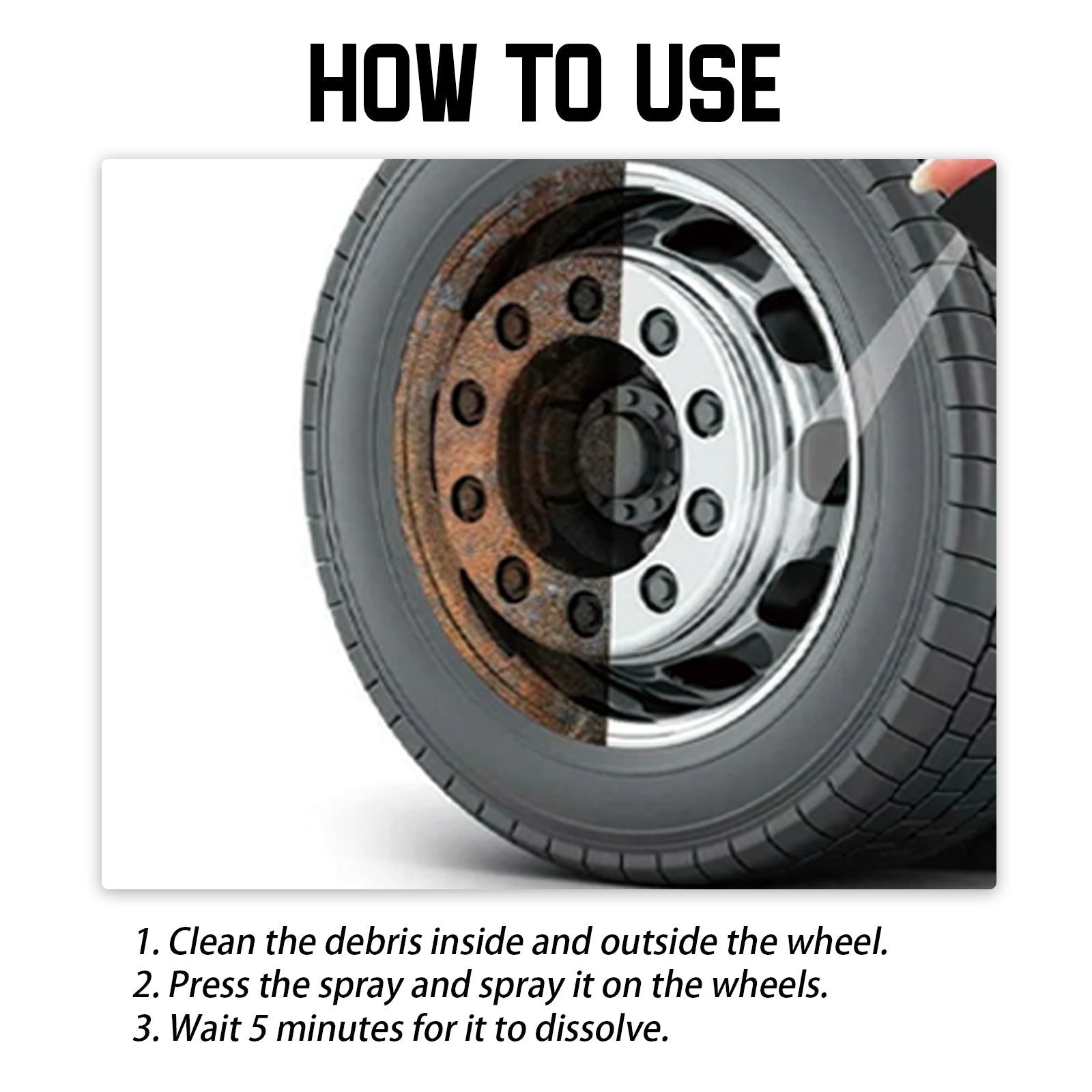 HOW TO USE

1. Clean the debris inside and outside the wheel.
2. Press the spray and spray it on the wheels.
3. Wait 5 minutes for it to dissolve.