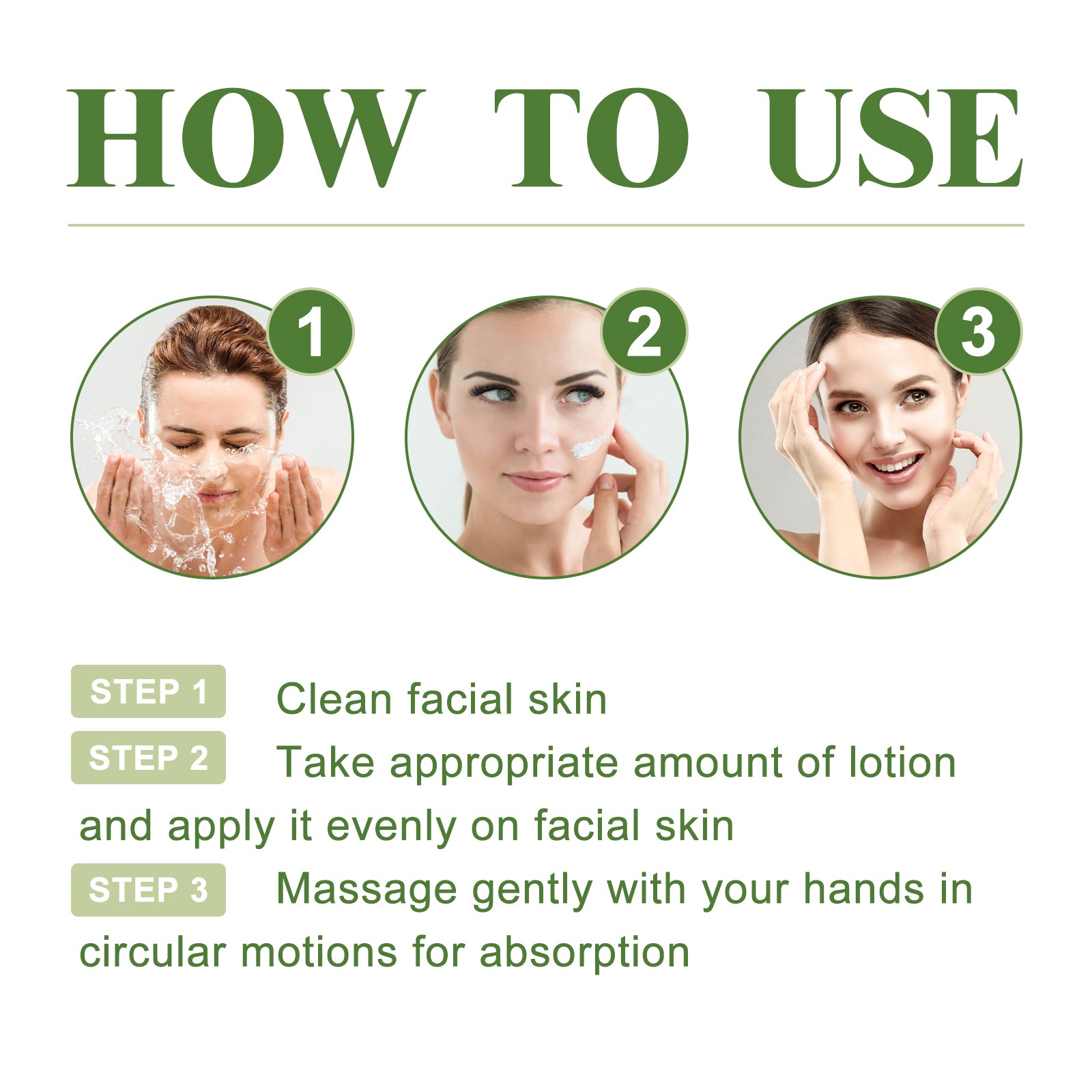 HOW TO USE

1

2

3

STEP 1 Clean facial skin

STEP 2 Take appropriate amount of lotion and apply it evenly on facial skin

STEP 3 Massage gently with your hands in circular motions for absorption