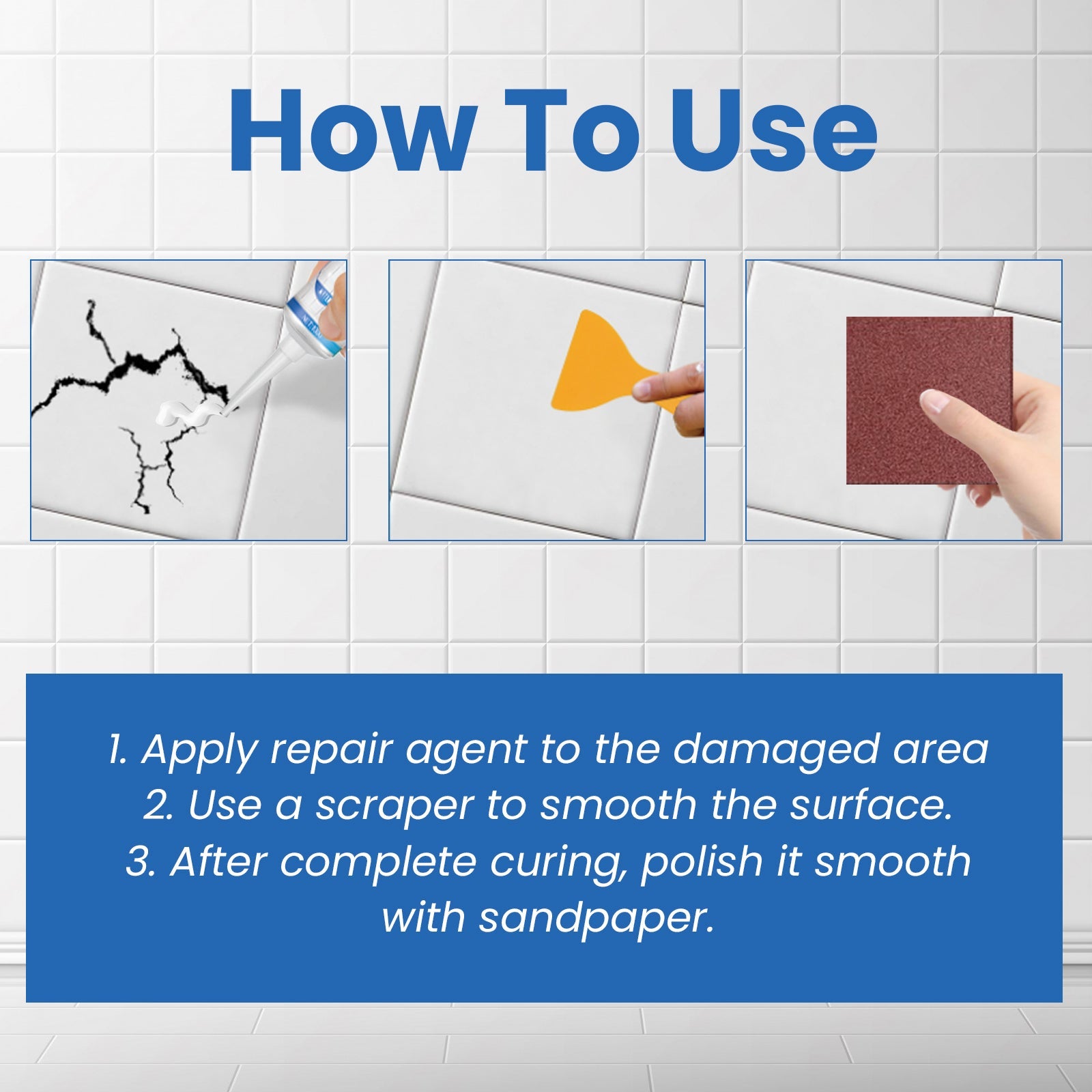 How To Use

1. Apply repair agent to the damaged area
2. Use a scraper to smooth the surface.
3. After complete curing, polish it smooth with sandpaper.