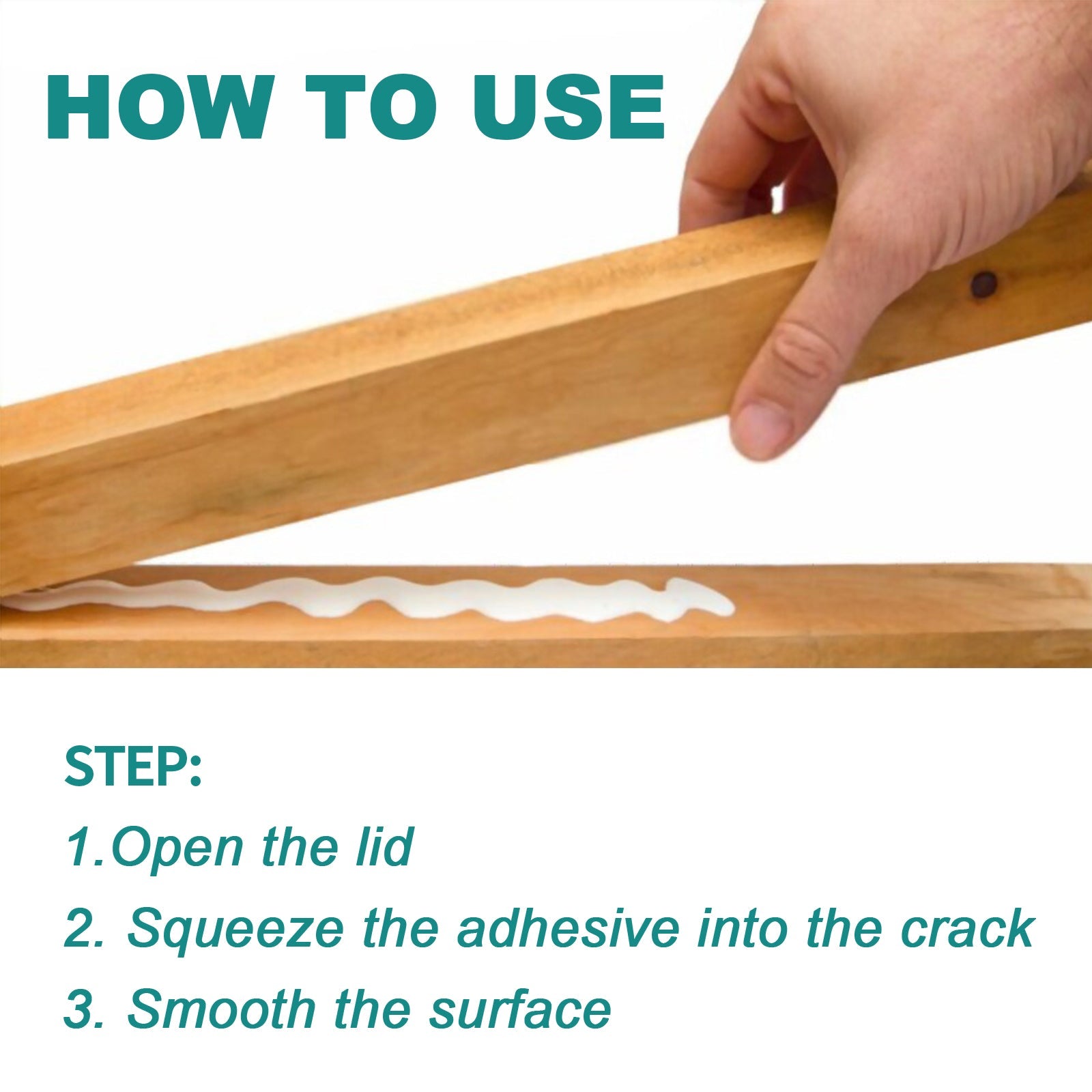 HOW TO USE

STEP:
1.Open the lid
2. Squeeze the adhesive into the crack
3. Smooth the surface