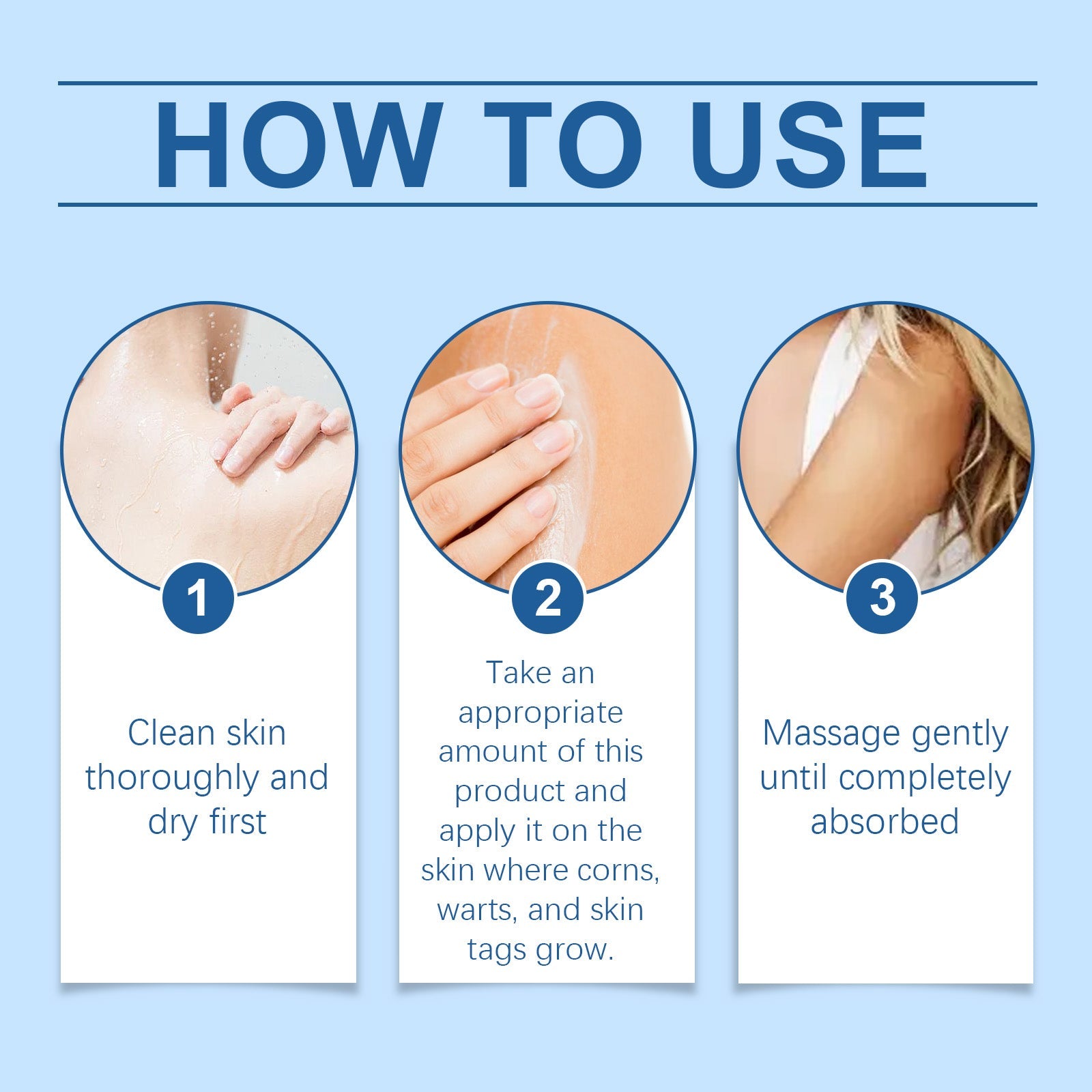 HOW TO USE

1

Clean skin thoroughly and dry first

2

Take an appropriate amount of this product and apply it on the skin where corns, warts, and skin tags grow.

3

Massage gently until completely absorbed